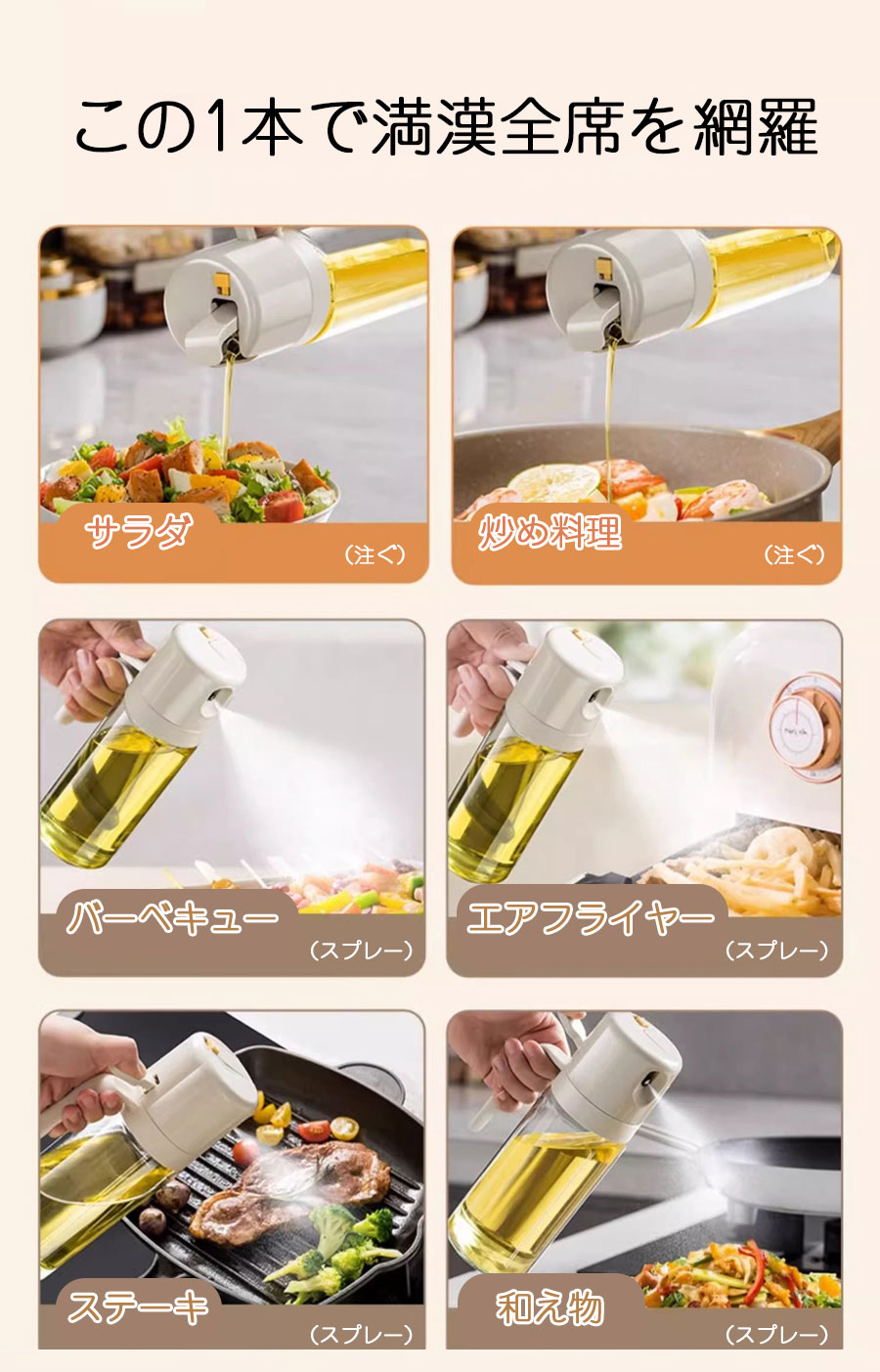 この1本で満漢全席を網羅

サラダ
（注ぐ）

炒め料理
（注ぐ）

バーベキュー
（スプレー）

エアフライヤー
（スプレー）

ステーキ
（スプレー）

和え物
（スプレー）