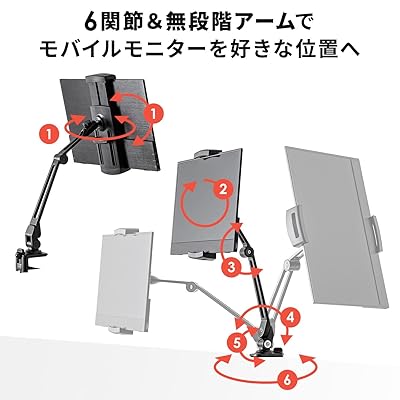 6関節＆無段階アームで
モバイルモニターを好きな位置へ

1
1
2
3
4
5
6