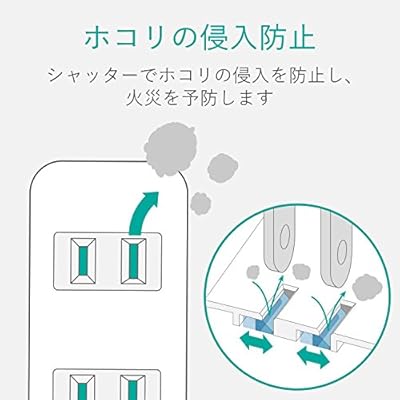 ホコリの侵入防止

シャッターでホコリの侵入を防止し、火災を予防します