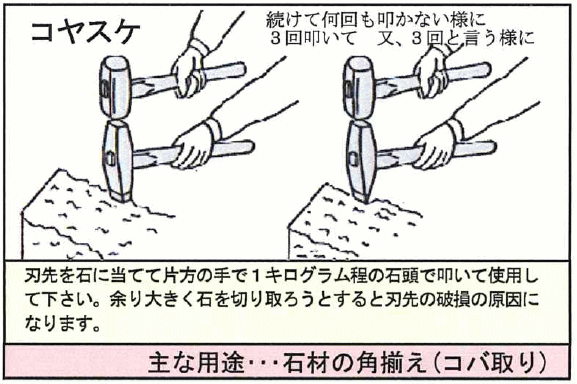 コヤスケ

続けて何回も叩かない様に
３回叩いて　又、３回と言う様に

刃先を石に当てて片方の手で１キログラム程の石頭で叩いて使用して下さい。余り大きく石を切り取ろうとすると刃先の破損の原因になります。

主な用途･･･石材の角揃え（コバ取り）