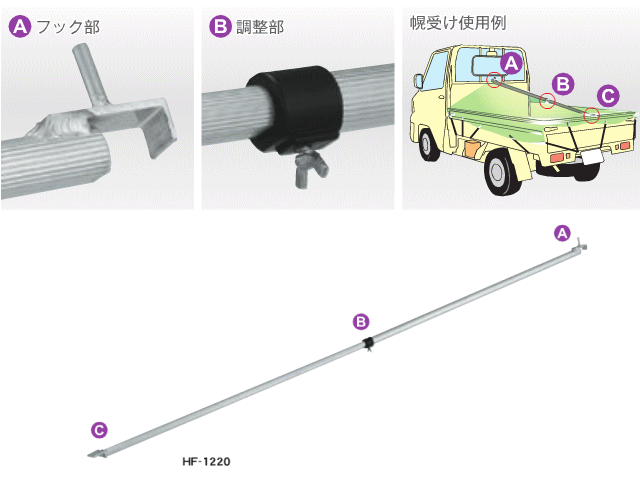 A フック部

B 調整部

幌受け使用例

A

B

C

A

B

C

HF-1220