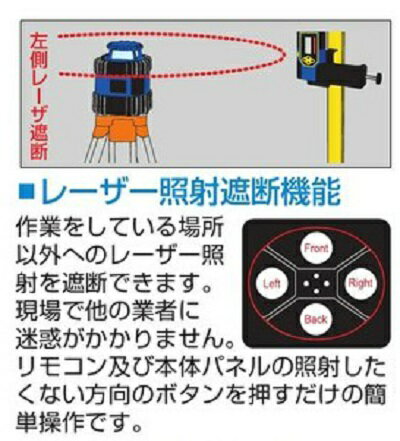 左側レーザ遮断

■レーザー照射遮断機能

作業をしている場所以外へのレーザー照射を遮断できます。現場で他の業者に迷惑がかかりません。リモコン及び本体パネルの照射したくない方向のボタンを押すだけの簡単操作です。

Front
Left
Right
Back