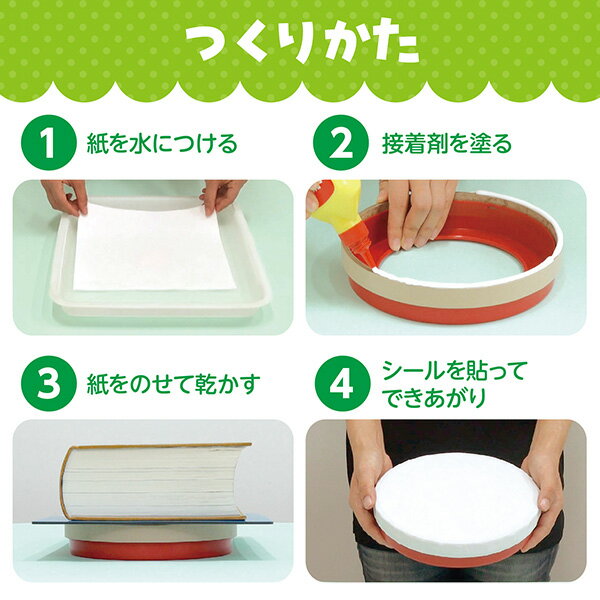 つくりかた

1 紙を水につける

2 接着剤を塗る

3 紙をのせて乾かす

4 シールを貼ってできあがり