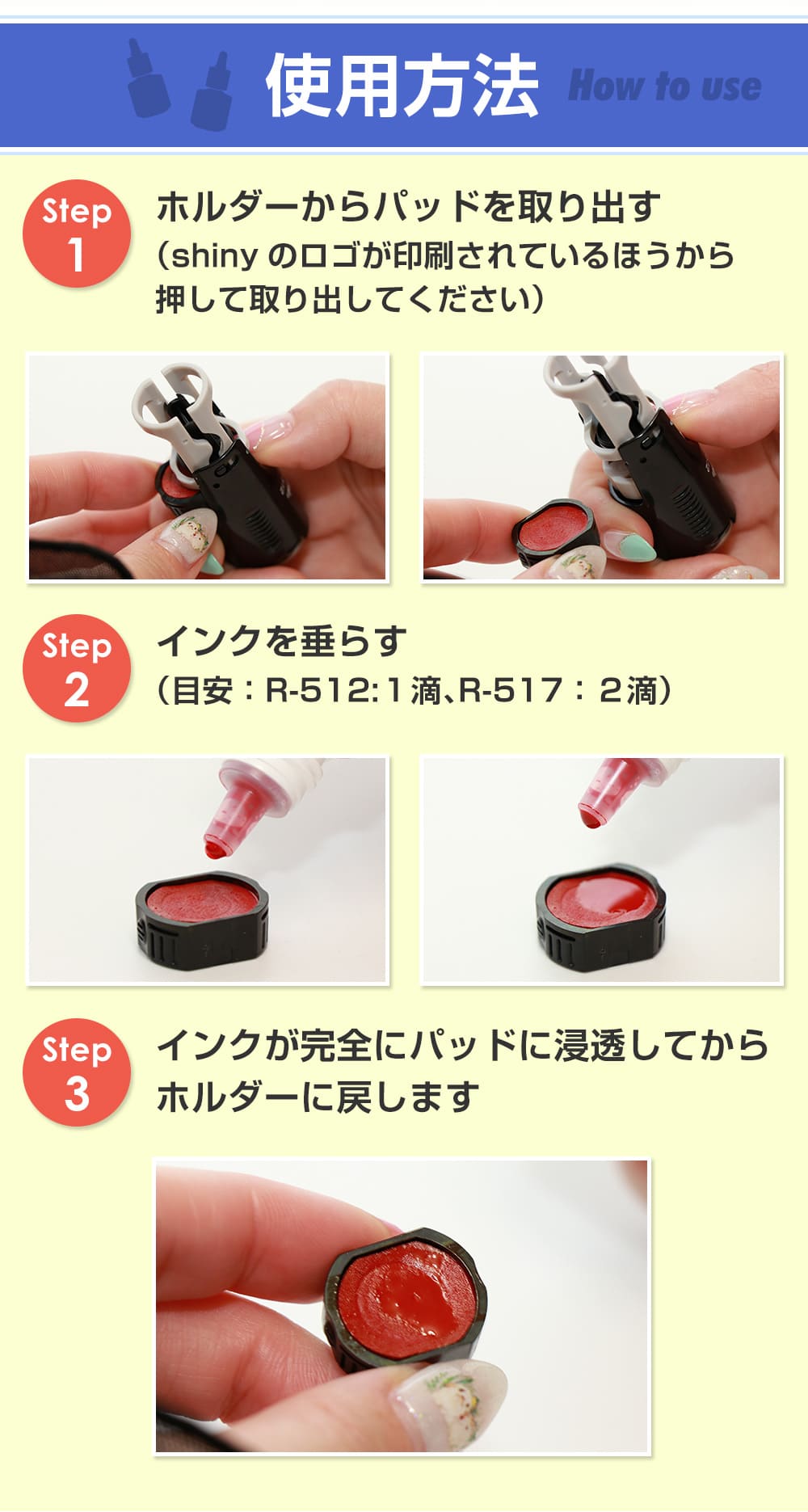 使用方法 How to use

Step 1

ホルダーからパッドを取り出す
（shiny のロゴが印刷されているほうから押して取り出してください）

Step 2

インクを垂らす
（目安：R-512:１滴、R-517：２滴）

Step 3

インクが完全にパッドに浸透してからホルダーに戻します