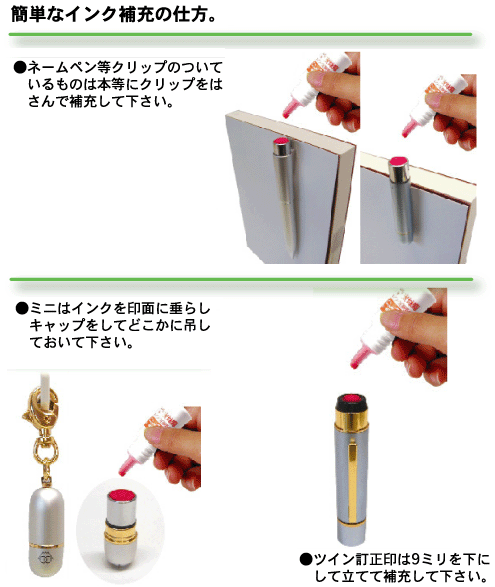 簡単なインク補充の仕方。

●ネームペン等クリップのついているものは本等にクリップをはさんで補充して下さい。

●ミニはインクを印面に垂らしキャップをしてどこかに吊しておいて下さい。

●ツイン訂正印は9ミリを下にして立てて補充して下さい。