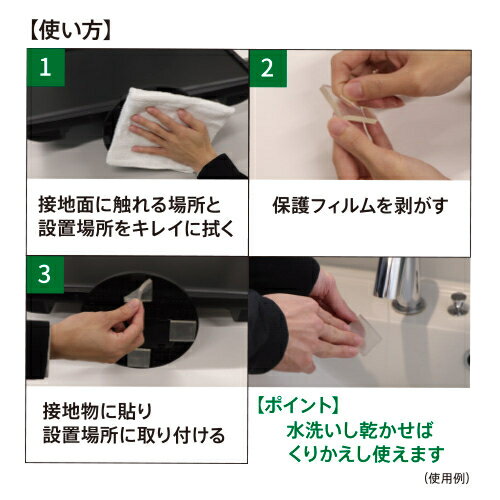 【使い方】

1

接地面に触れる場所と設置場所をキレイに拭く

2

保護フィルムを剥がす

3

接地物に貼り
設置場所に取り付ける

【ポイント】
水洗いし乾かせば
くりかえし使えます

（使用例）