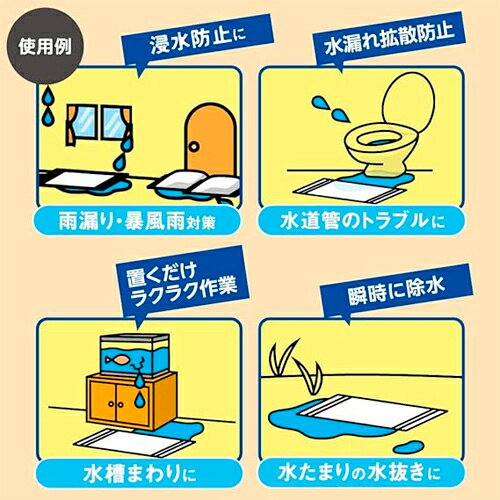 使用例

浸水防止に

雨漏り・暴風雨対策

水漏れ拡散防止

水道管のトラブルに

置くだけ
ラクラク作業

水槽まわりに

瞬時に除水

水たまりの水抜きに