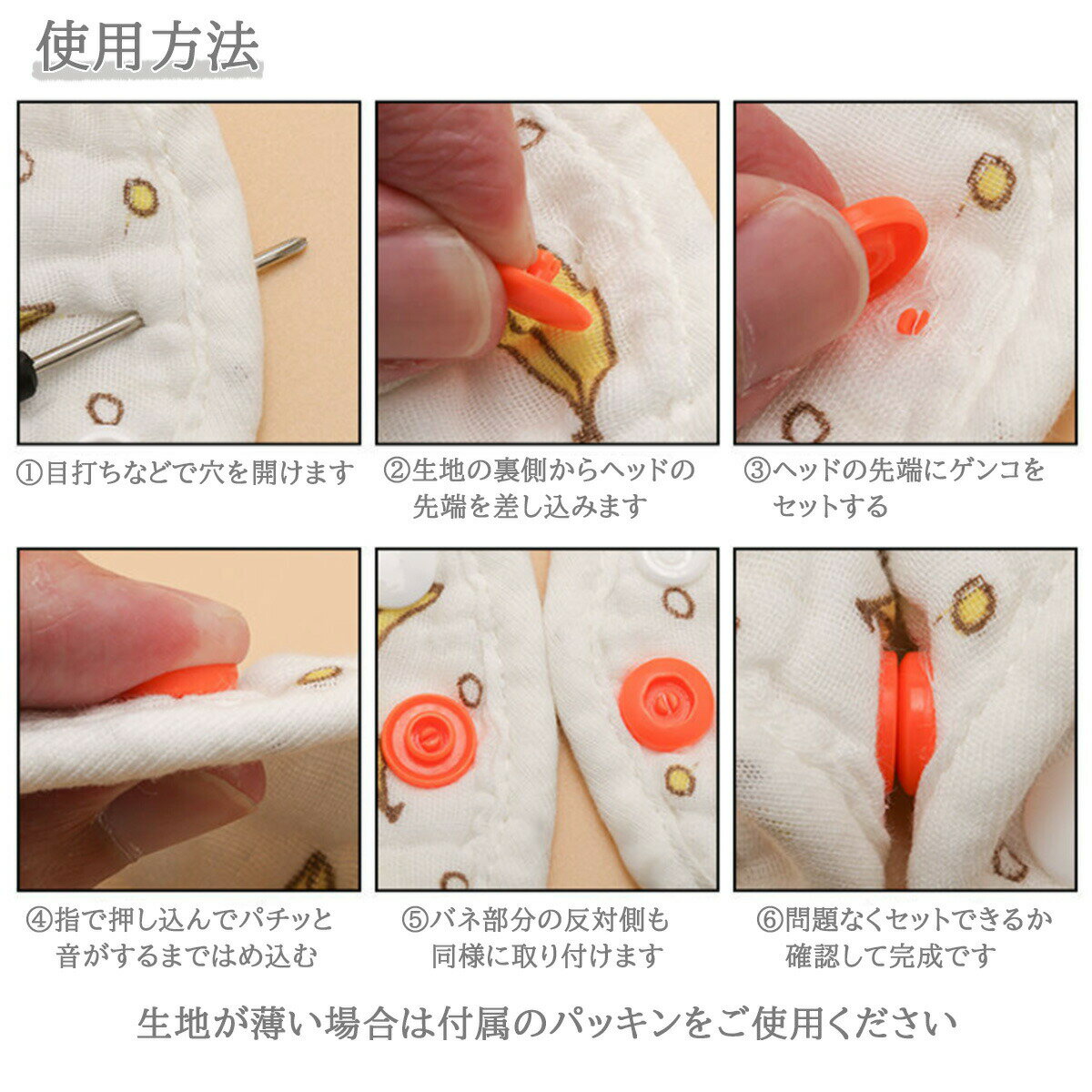 使用方法

①目打ちなどで穴を開けます

②生地の裏側からヘッドの先端を差し込みます

③ヘッドの先端にゲンコをセットする

④指で押し込んでパチッと音がするまではめ込む

⑤バネ部分の反対側も同様に取り付けます

⑥問題なくセットできるか確認して完成です

生地が薄い場合は付属のパッキンをご使用ください