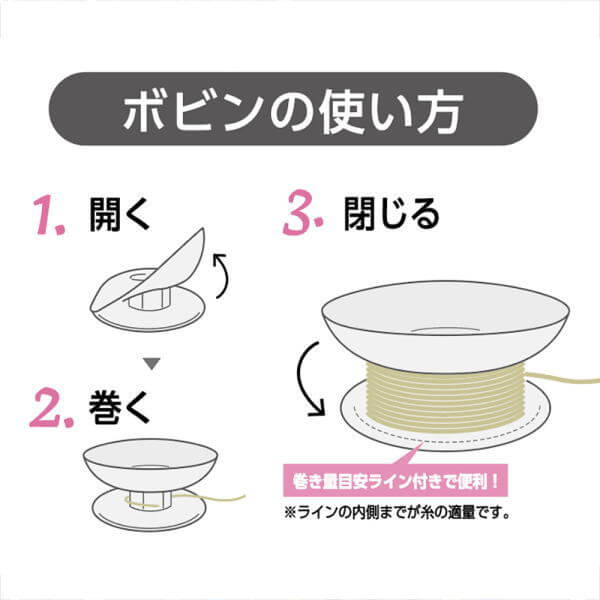 ボビンの使い方

1. 開く

2. 巻く

3. 閉じる

巻き量目安ライン付きで便利！

※ラインの内側までが糸の適量です。