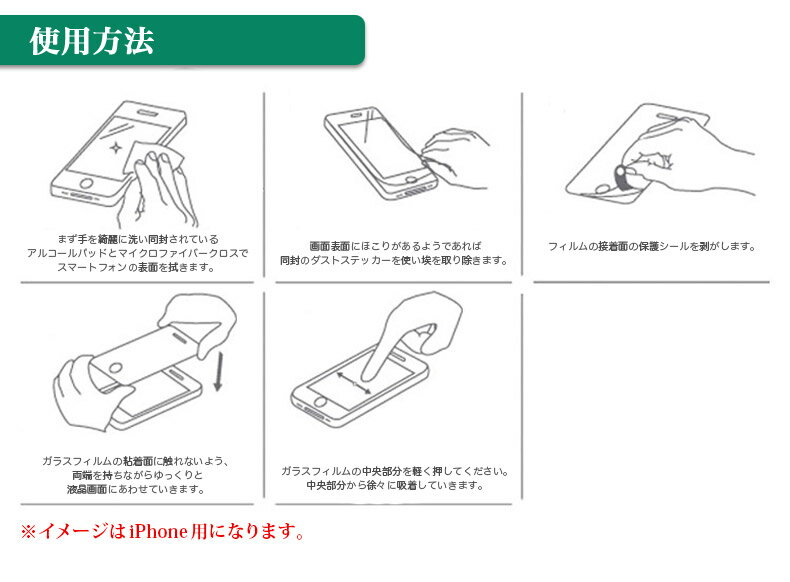 使用方法

まず手を綺麗に洗い同封されているアルコールパッドとマイクロファイバークロスでスマートフォンの表面を拭きます。

画面表面にほこりがあるようであれば同封のダストステッカーを使い埃を取り除きます。

フィルムの接着面の保護シールを剥がします。

ガラスフィルムの粘着面に触れないよう、両端を持ちながらゆっくりと液晶画面にあわせていきます。

ガラスフィルムの中央部分を軽く押してください。中央部分から徐々に吸着していきます。

※イメージはiPhone用になります。