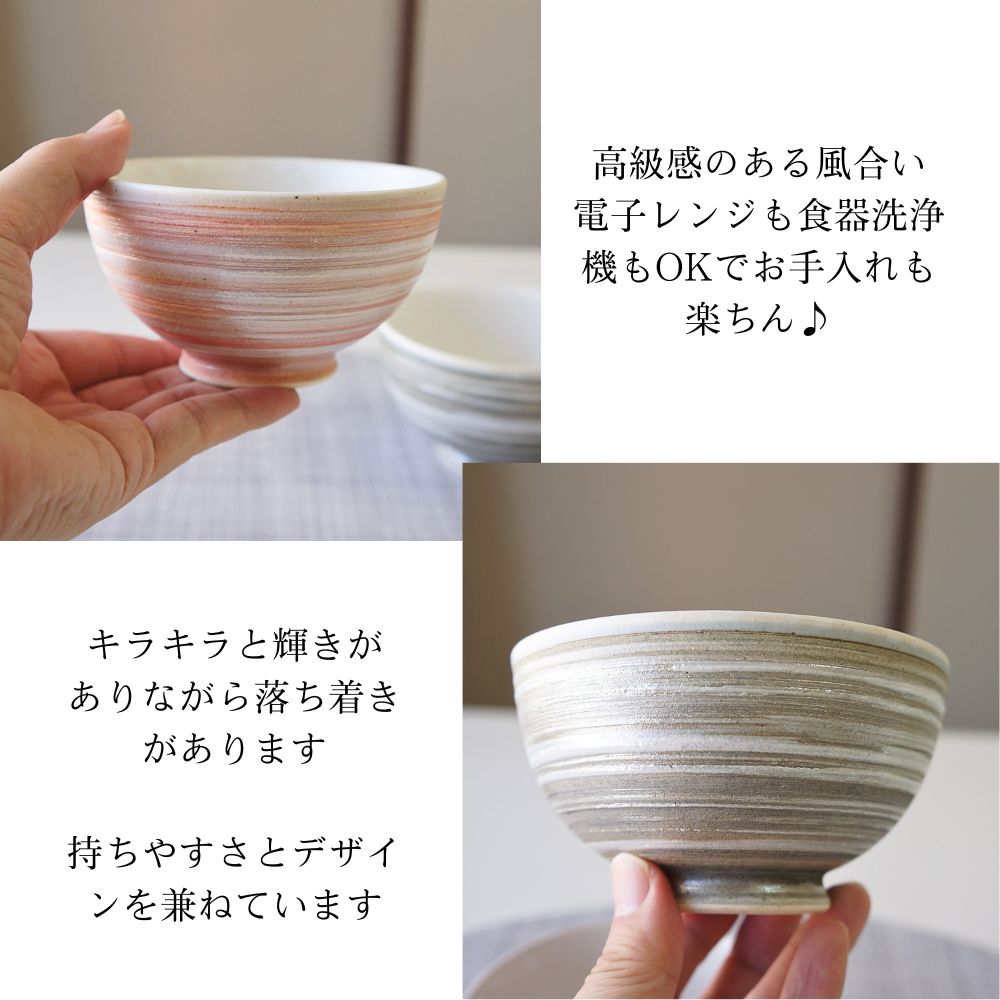 高級感のある風合い
電子レンジも食器洗浄機もOKでお手入れも楽ちん♪

キラキラと輝きがありながら落ち着きがあります

持ちやすさとデザインを兼ねています