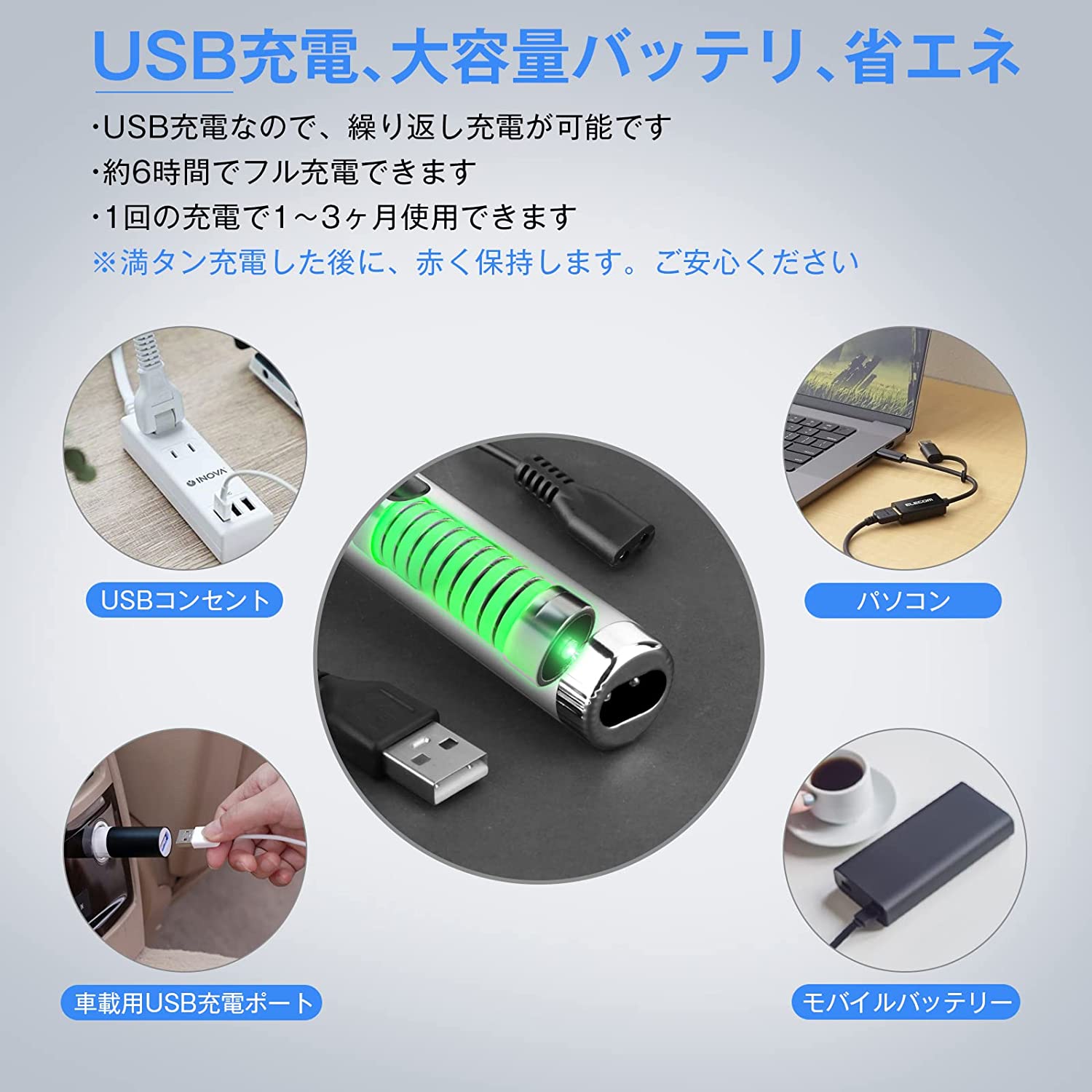 USB充電、大容量バッテリ、省エネ

・USB充電なので、繰り返し充電が可能です
・約6時間でフル充電できます
・1回の充電で1～3ヶ月使用できます
※満タン充電した後に、赤く保持します。ご安心ください

INOVA

USBコンセント

ELECOM

パソコン

車載用USB充電ポート

モバイルバッテリー