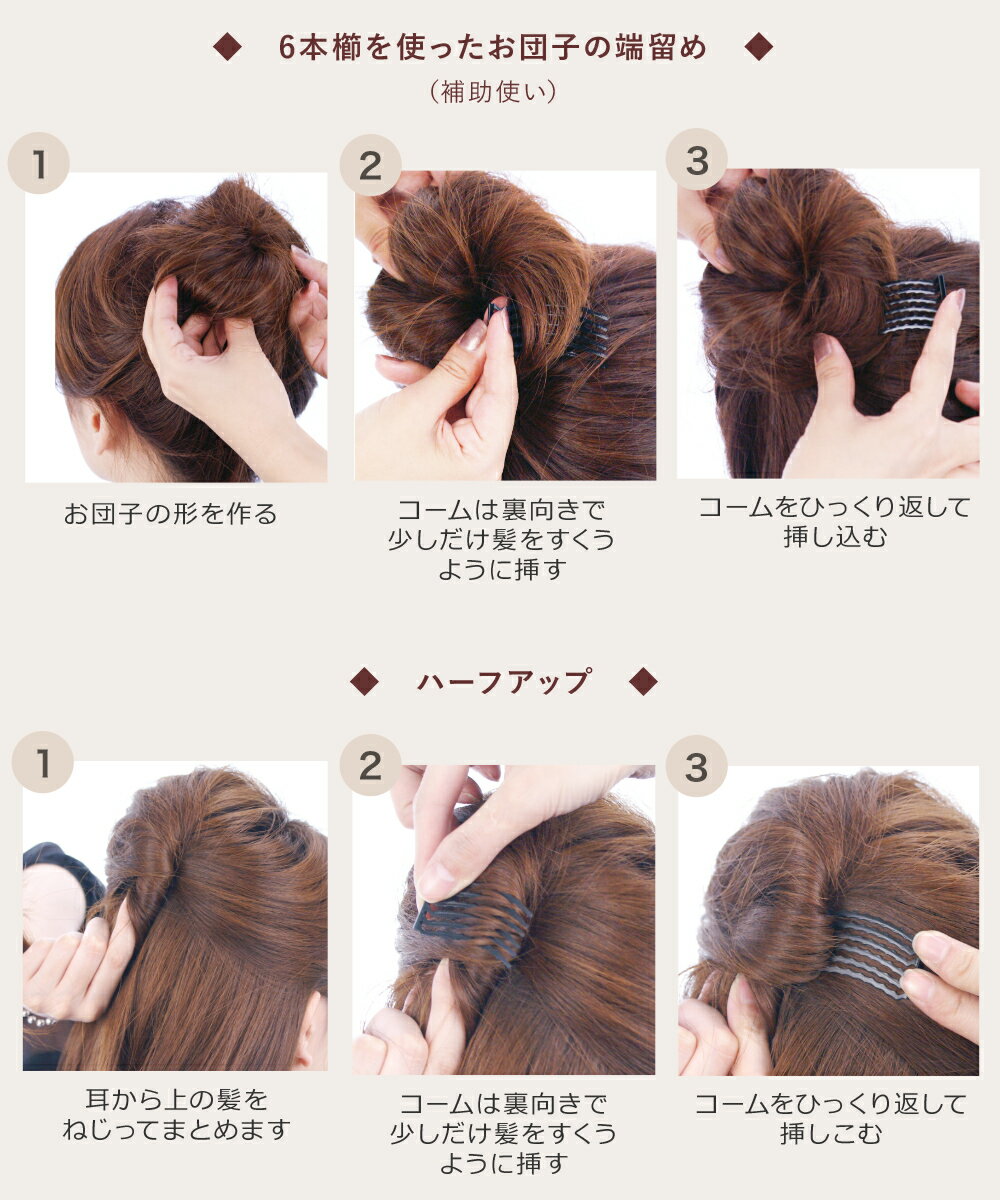 ◆ 6本櫛を使ったお団子の端留め ◆
（補助使い）

1
お団子の形を作る

2
コームは裏向きで少しだけ髪をすくうように挿す

3
コームをひっくり返して挿し込む

◆ ハーフアップ ◆

1
耳から上の髪をねじってまとめます

2
コームは裏向きで少しだけ髪をすくうように挿す

3
コームをひっくり返して挿しこむ