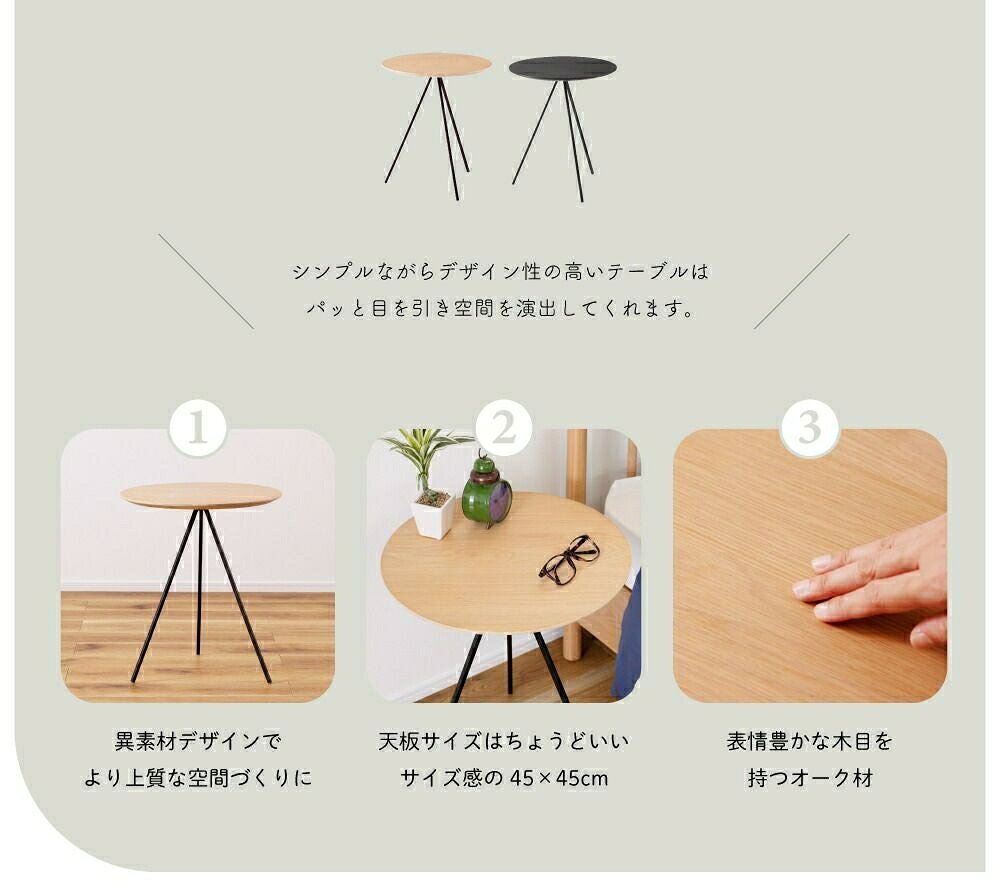 シンプルながらデザイン性の高いテーブルは
パッと目を引き空間を演出してくれます。

1

異素材デザインで
より上質な空間づくりに

2

天板サイズはちょうどいい
サイズ感の 45×45cm

3

表情豊かな木目を
持つオーク材