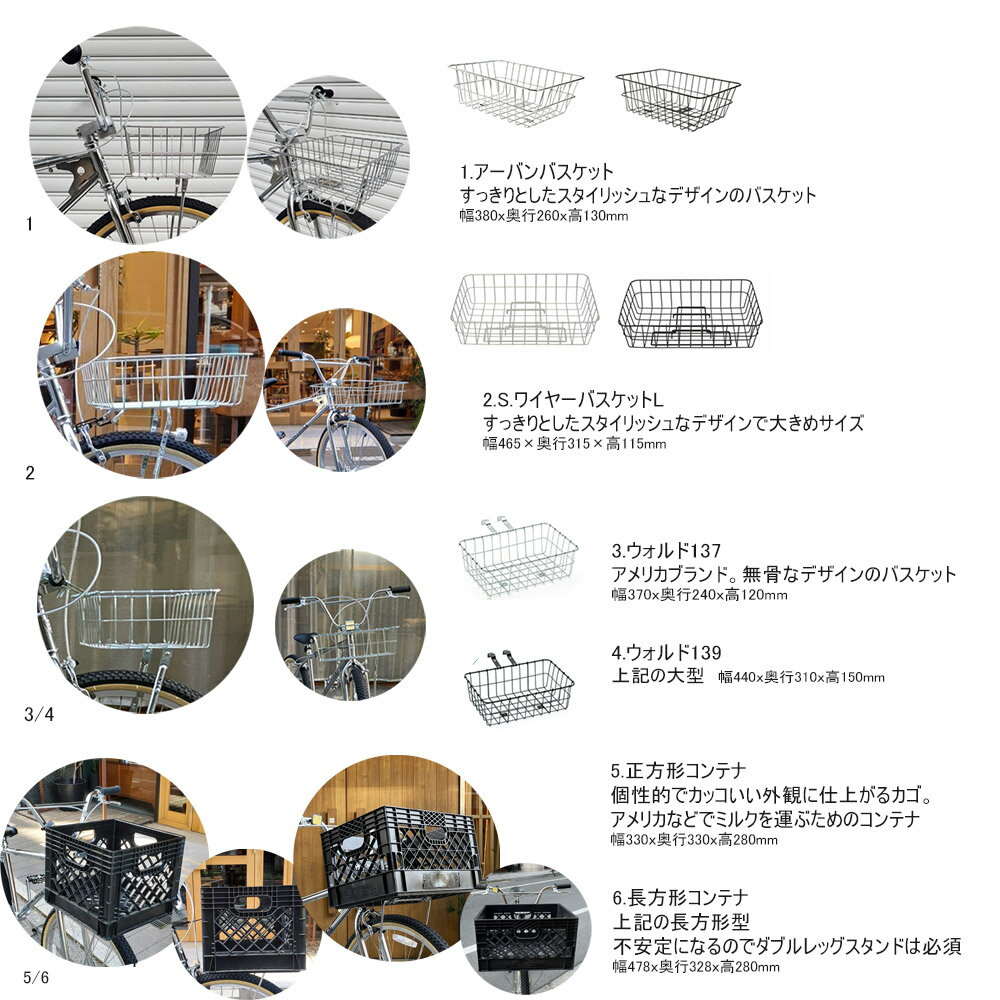 1

1.アーバンバスケット
すっきりとしたスタイリッシュなデザインのバスケット
幅380x奥行260x高130mm

2

2.S.ワイヤーバスケットL
すっきりとしたスタイリッシュなデザインで大きめサイズ
幅465×奥行315×高115mm

3/4

3.ウォルド137
アメリカブランド。無骨なデザインのバスケット
幅370x奥行240x高120mm

4.ウォルド139
上記の大型　幅440x奥行310x高150mm

5/6

5.正方形コンテナ
個性的でカッコいい外観に仕上がるカゴ。
アメリカなどでミルクを運ぶためのコンテナ
幅330x奥行330x高280mm

6.長方形コンテナ
上記の長方形型
不安定になるのでダブルレッグスタンドは必須
幅478x奥行328x高280mm