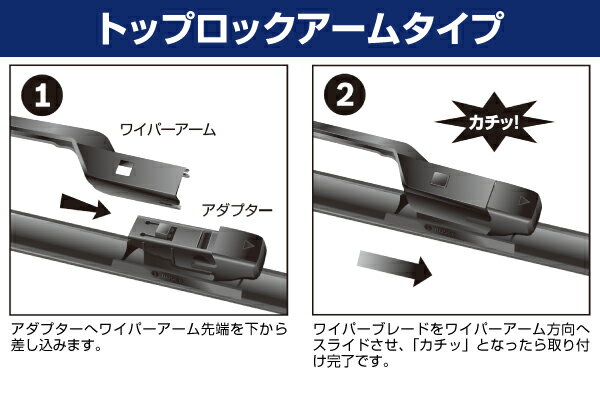 トップロックアームタイプ

1

ワイパーアーム

アダプター

アダプターへワイパーアーム先端を下から差し込みます。

2

カチッ!

ワイパーブレードをワイパーアーム方向へスライドさせ、「カチッ」となったら取り付け完了です。