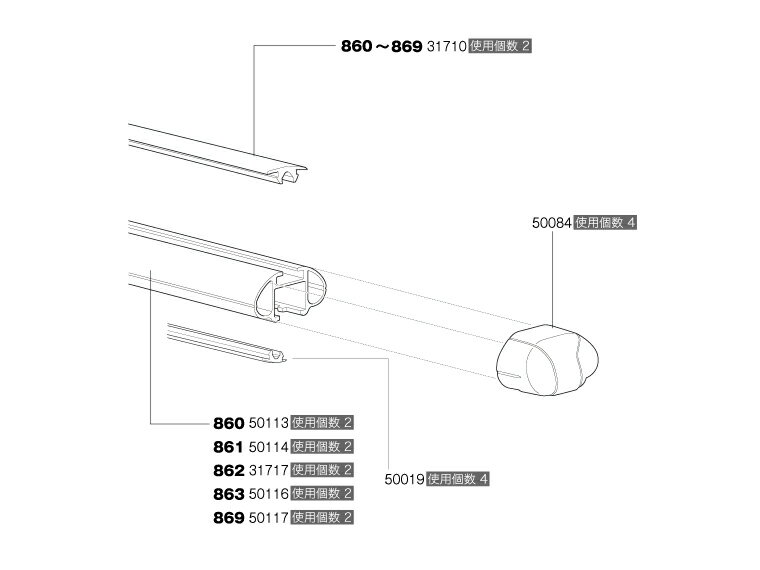 860～869 31710 使用個数 2

50084 使用個数 4

860 50113 使用個数 2
861 50114 使用個数 2
862 31717 使用個数 2
863 50116 使用個数 2
869 50117 使用個数 2

50019 使用個数 4