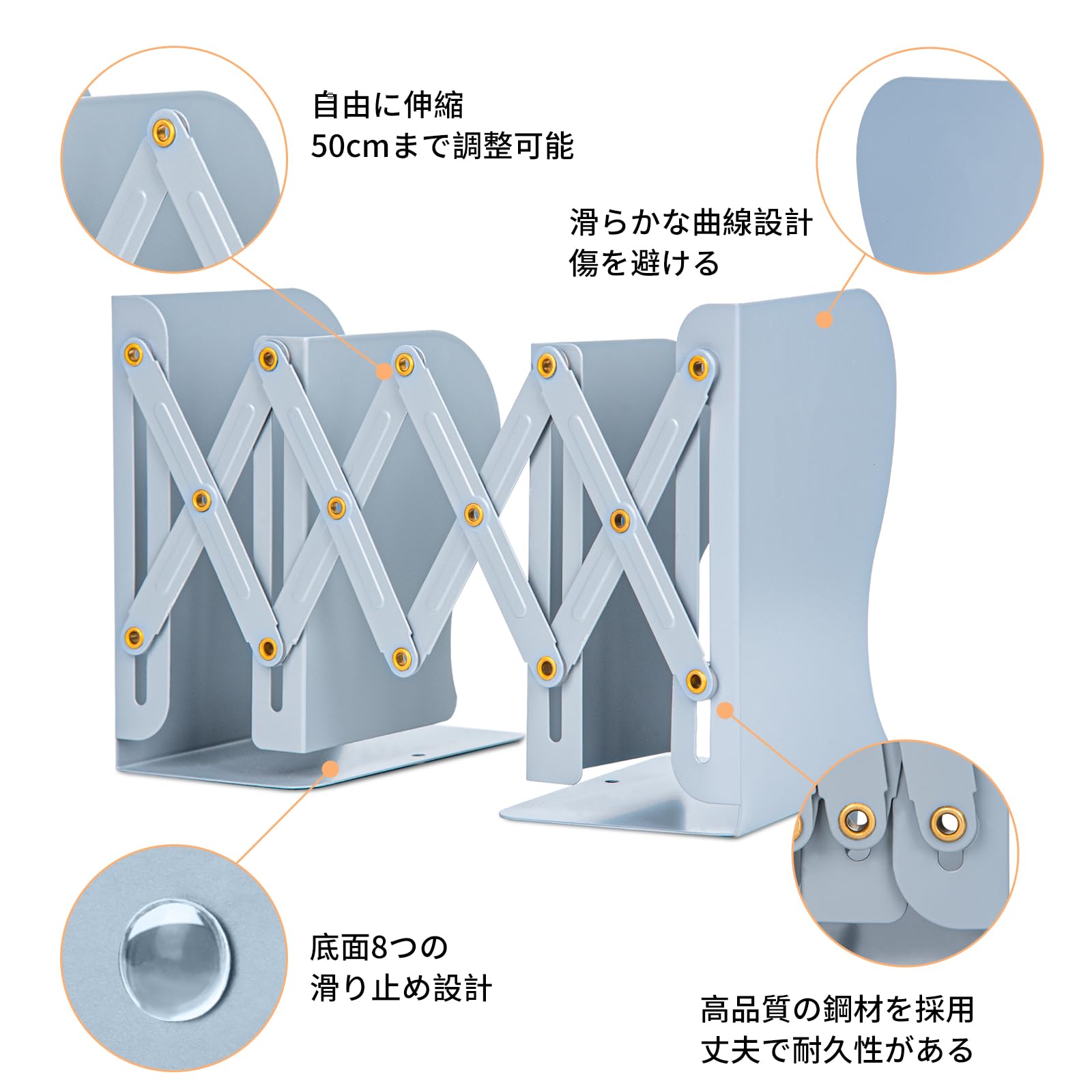 自由に伸縮
50cmまで調整可能

滑らかな曲線設計
傷を避ける

底面8つの
滑り止め設計

高品質の鋼材を採用
丈夫で耐久性がある