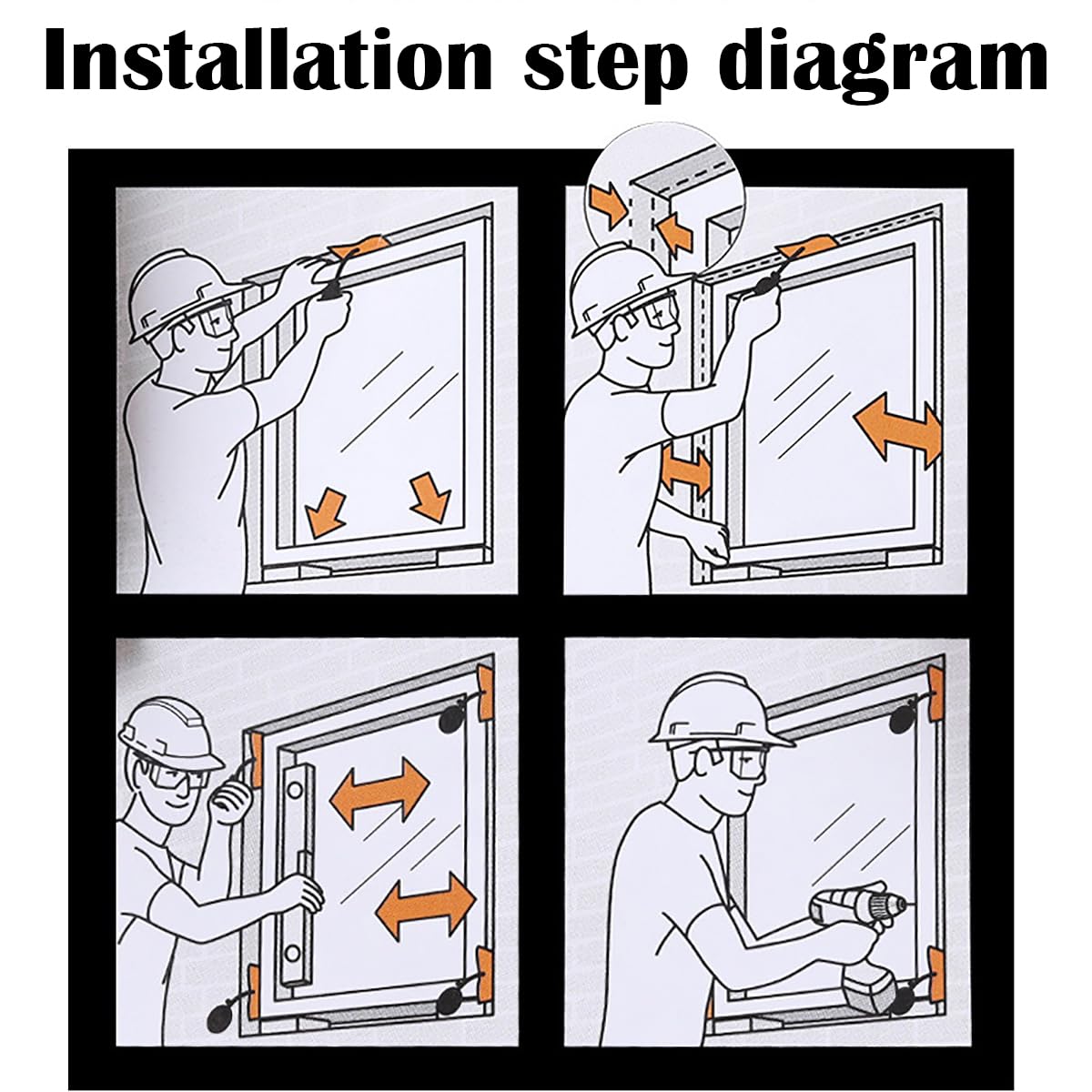 Installation step diagram