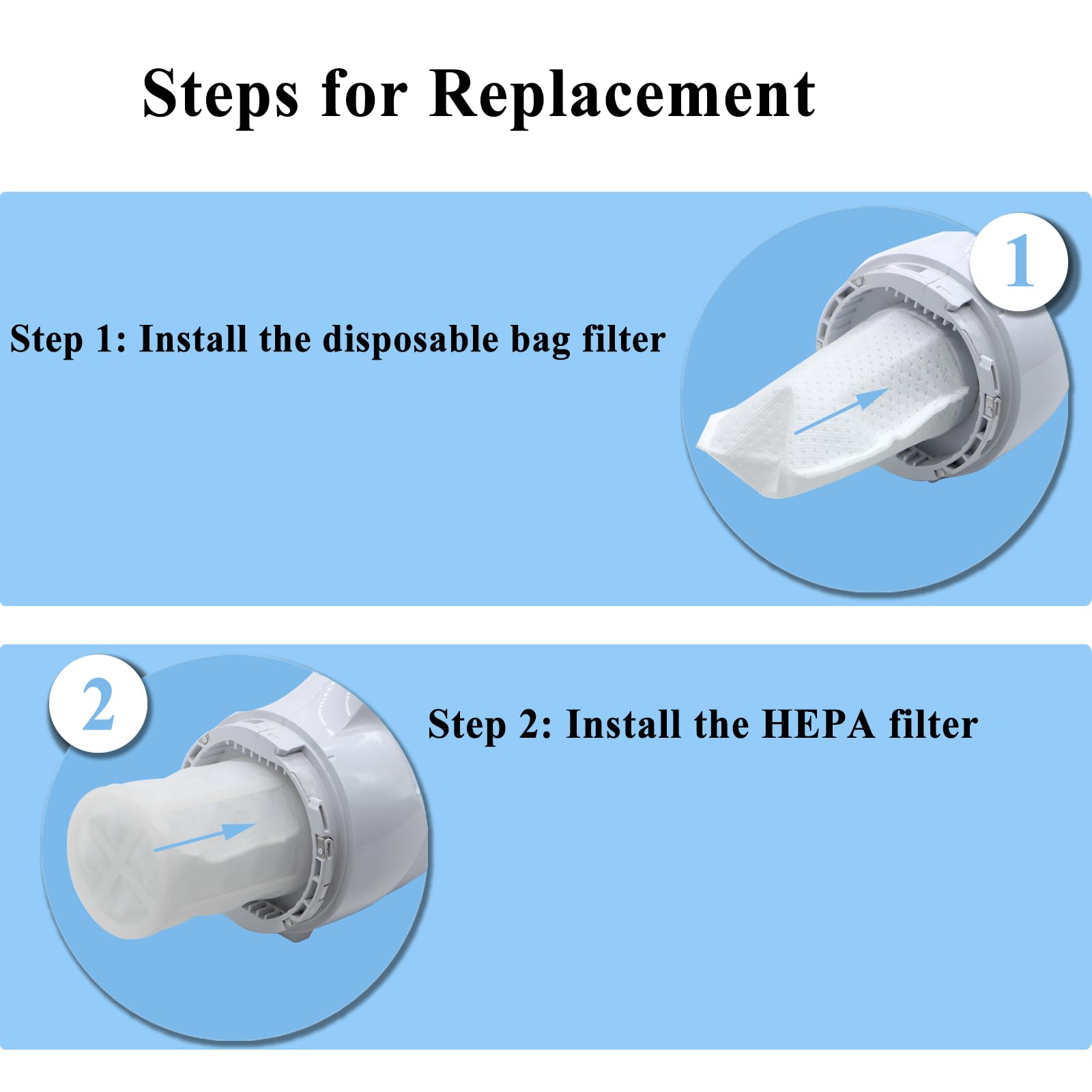 Steps for Replacement

Step 1: Install the disposable bag filter

1

2

Step 2: Install the HEPA filter