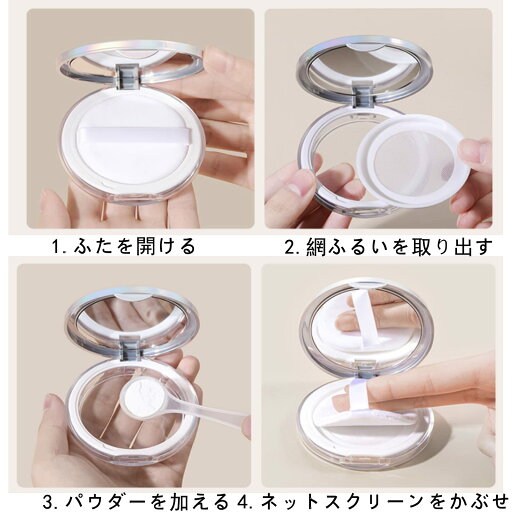 1. ふたを開ける

2. 網ふるいを取り出す

3. パウダーを加える

4. ネットスクリーンをかぶせ