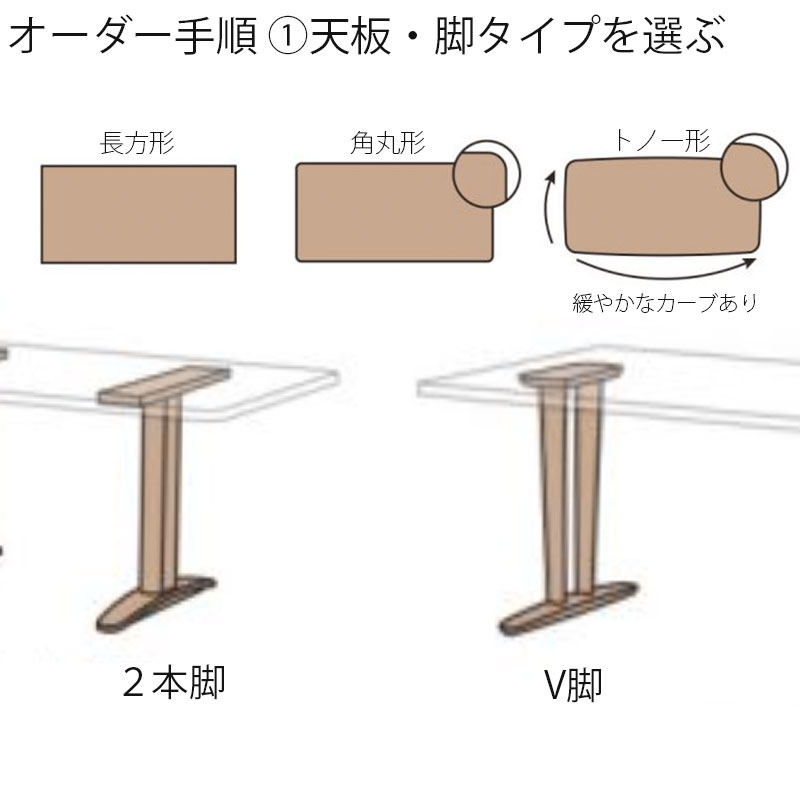 オーダー手順 ①天板・脚タイプを選ぶ

長方形

角丸形

トノー形

緩やかなカーブあり

２本脚

V脚