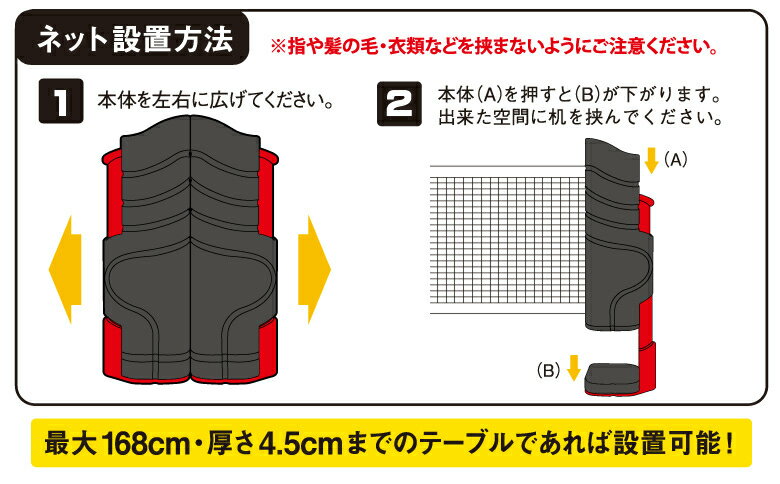 ネット設置方法

※指や髪の毛・衣類などを挟まないようにご注意ください。

1 本体を左右に広げてください。

2 本体(A)を押すと(B)が下がります。出来た空間に机を挟んでください。

(A)

(B)

最大168cm・厚さ4.5cmまでのテーブルであれば設置可能!