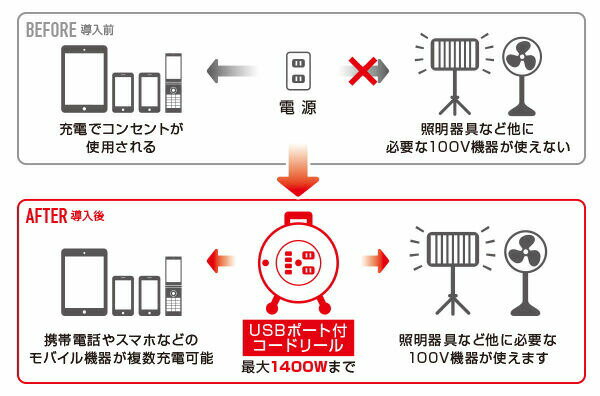 BEFORE 導入前

充電でコンセントが使用される

電源

照明器具など他に必要な100V機器が使えない

AFTER 導入後

携帯電話やスマホなどのモバイル機器が複数充電可能

USBポート付コードリール

最大1400Wまで

照明器具など他に必要な100V機器が使えます