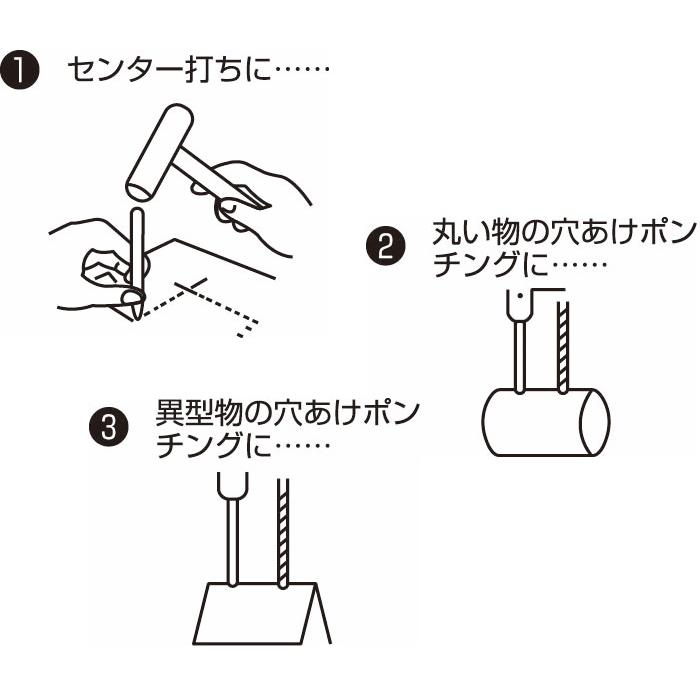 ❶ センター打ちに……

❷ 丸い物の穴あけポンチングに……

❸ 異型物の穴あけポンチングに……