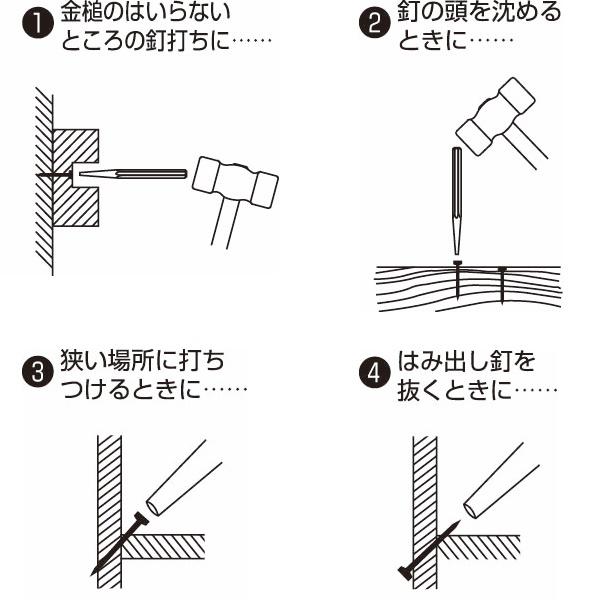 ❶ 金槌のはいらないところの釘打ちに……

❷ 釘の頭を沈めるときに……

❸ 狭い場所に打ちつけるときに……

❹ はみ出し釘を抜くときに……