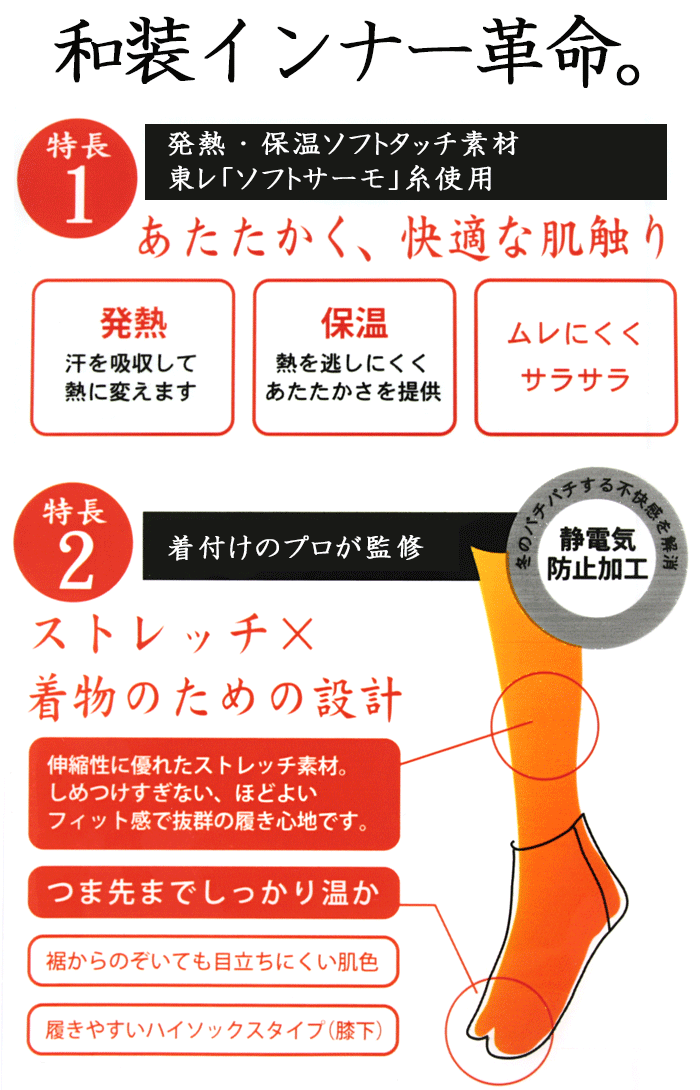 和装インナー革命。

特長 1

発熱・保温ソフトタッチ素材
東レ「ソフトサーモ」糸使用

あたたかく、快適な肌触り

発熱
汗を吸収して
熱に変えます

保温
熱を逃しにくく
あたたかさを提供

ムレにくく
サラサラ

特長 2

着付けのプロが監修

冬のパチパチする不快感を解消
静電気
防止加工

ストレッチ×
着物のための設計

伸縮性に優れたストレッチ素材。
しめつけすぎない、ほどよい
フィット感で抜群の履き心地です。

つま先までしっかり温か

裾からのぞいても目立ちにくい肌色

履きやすいハイソックスタイプ(膝下)