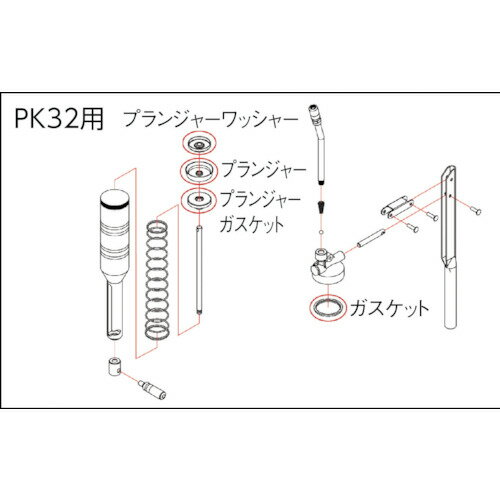 PK32用

プランジャーワッシャー

プランジャー

プランジャー
ガスケット

ガスケット