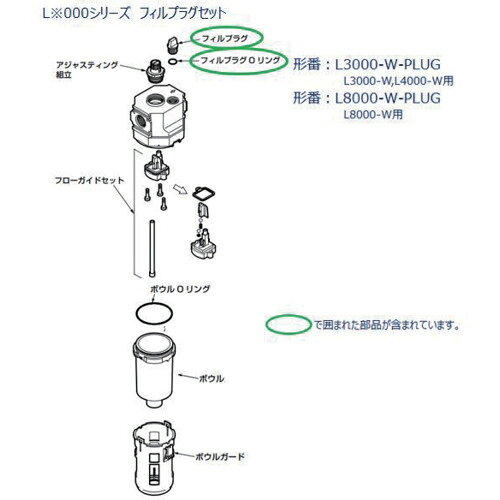 L※000シリーズ　フィルプラグセット

フィルプラグ

フィルプラグＯリング

アジャスティング組立

形番：L3000-W-PLUG
L3000-W,L4000-W用

形番：L8000-W-PLUG
L8000-W用

フローガイドセット

ボウルＯリング

で囲まれた部品が含まれています。

ボウル

ボウルガード