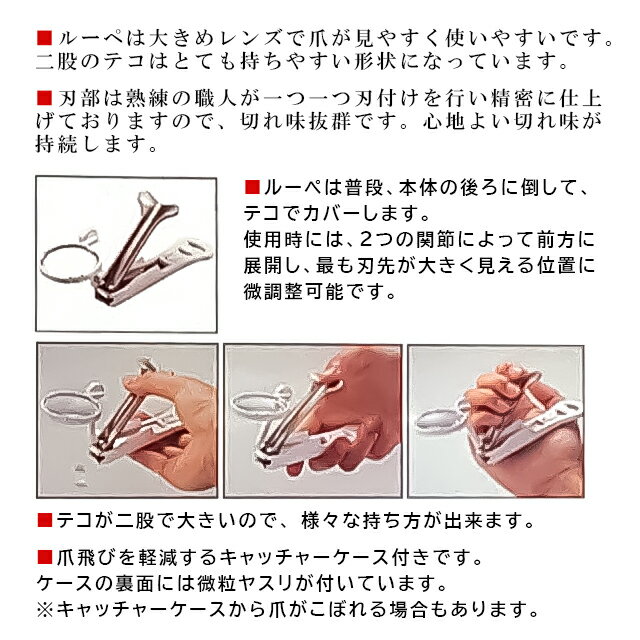 ■ルーペは大きめレンズで爪が見やすく使いやすいです。二股のテコはとても持ちやすい形状になっています。

■刃部は熟練の職人が一つ一つ刃付けを行い精密に仕上げておりますので、切れ味抜群です。心地よい切れ味が持続します。

■ルーペは普段、本体の後ろに倒して、テコでカバーします。
使用時には、2つの関節によって前方に展開し、最も刃先が大きく見える位置に微調整可能です。

■テコが二股で大きいので、様々な持ち方が出来ます。

■爪飛びを軽減するキャッチャーケース付きです。
ケースの裏面には微粒ヤスリが付いています。
※キャッチャーケースから爪がこぼれる場合もあります。