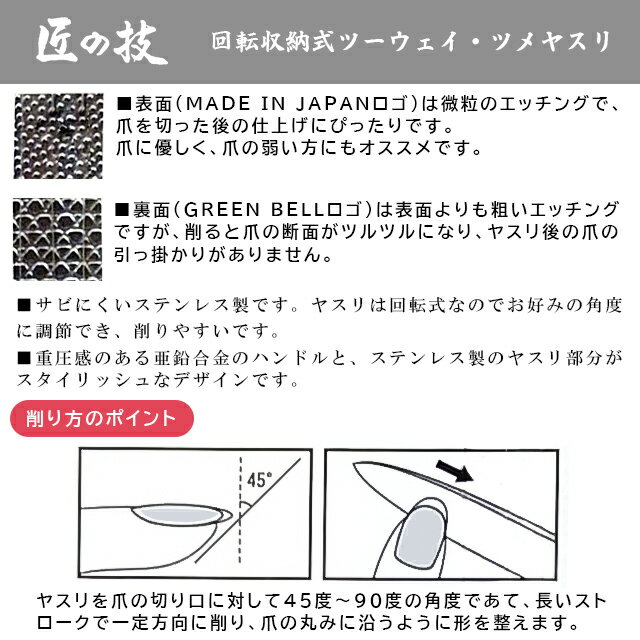 匠の技　回転収納式ツーウェイ・ツメヤスリ

■表面(MADE IN JAPANロゴ)は微粒のエッチングで、爪を切った後の仕上げにぴったりです。
爪に優しく、爪の弱い方にもオススメです。

■裏面(GREEN BELLロゴ)は表面よりも粗いエッチングですが、削ると爪の断面がツルツルになり、ヤスリ後の爪の引っ掛かりがありません。

■サビにくいステンレス製です。ヤスリは回転式なのでお好みの角度に調節でき、削りやすいです。
■重圧感のある亜鉛合金のハンドルと、ステンレス製のヤスリ部分がスタイリッシュなデザインです。

削り方のポイント

45°

ヤスリを爪の切り口に対して45度～90度の角度であて、長いストロークで一定方向に削り、爪の丸みに沿うように形を整えます。