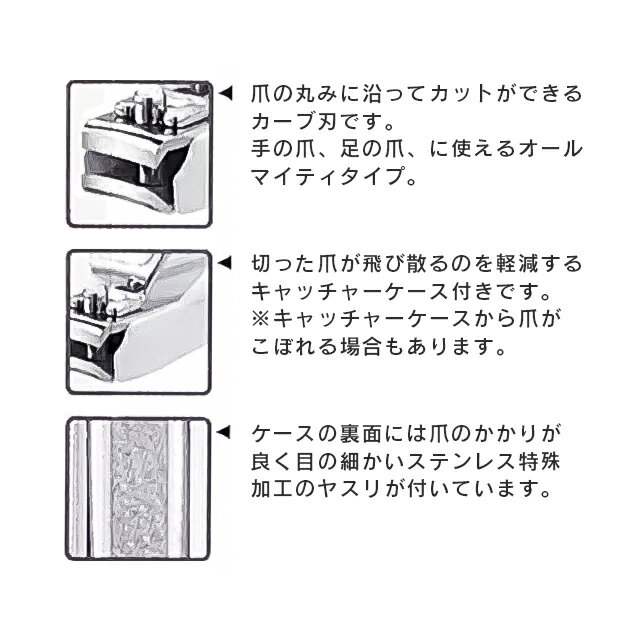 ◀ 爪の丸みに沿ってカットができるカーブ刃です。
手の爪、足の爪、に使えるオールマイティタイプ。

◀ 切った爪が飛び散るのを軽減するキャッチャーケース付きです。
※キャッチャーケースから爪がこぼれる場合もあります。

◀ ケースの裏面には爪のかかりが良く目の細かいステンレス特殊加工のヤスリが付いています。