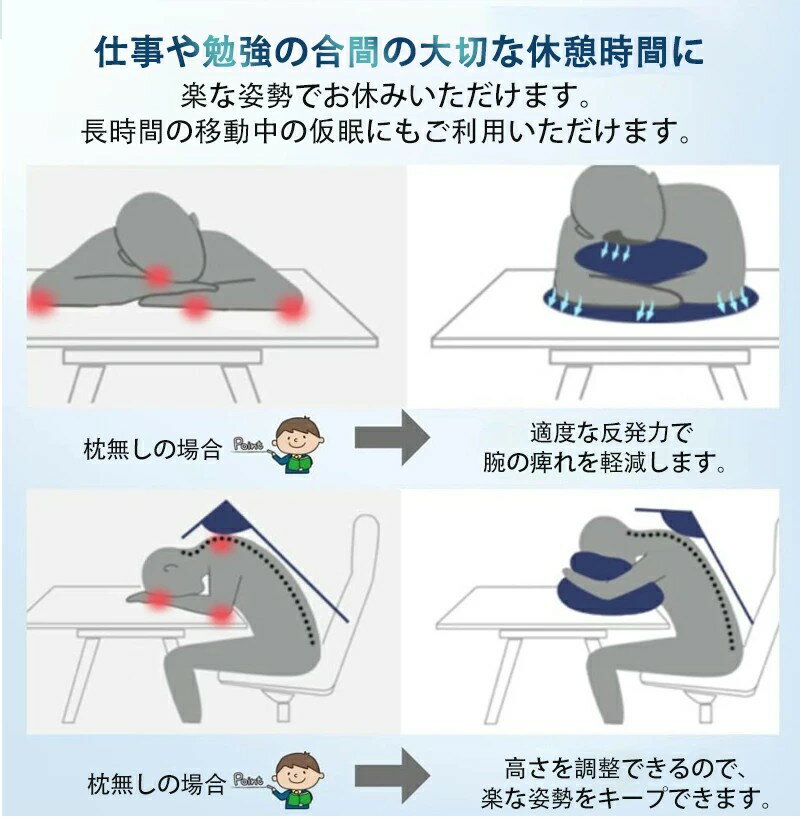 仕事や勉強の合間の大切な休憩時間に
楽な姿勢でお休みいただけます。
長時間の移動中の仮眠にもご利用いただけます。

枕無しの場合 Point

適度な反発力で
腕の痺れを軽減します。

枕無しの場合 Point

高さを調整できるので、
楽な姿勢をキープできます。