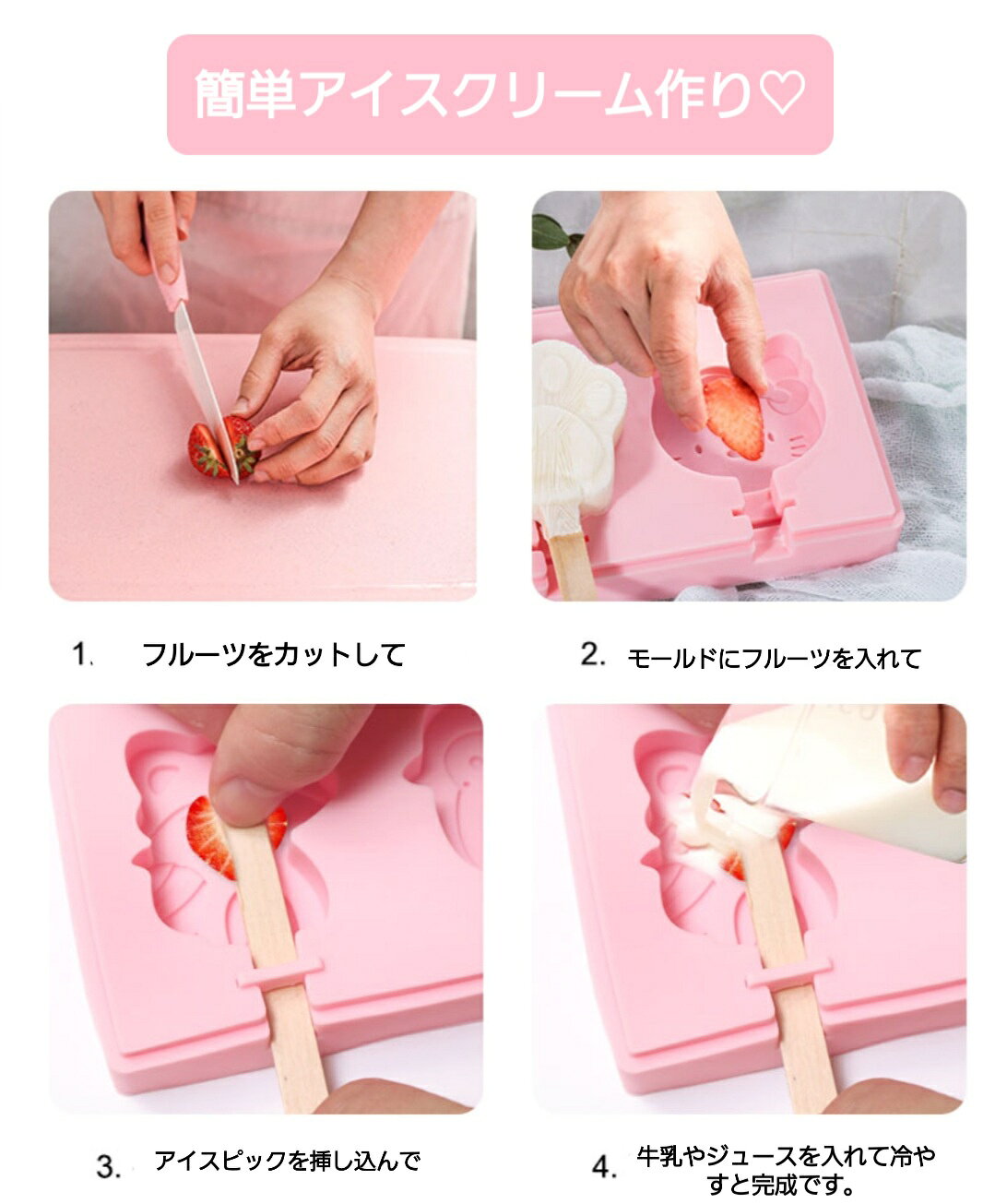 簡単アイスクリーム作り♡

1. フルーツをカットして

2. モールドにフルーツを入れて

3. アイスピックを挿し込んで

4. 牛乳やジュースを入れて冷やすと完成です。