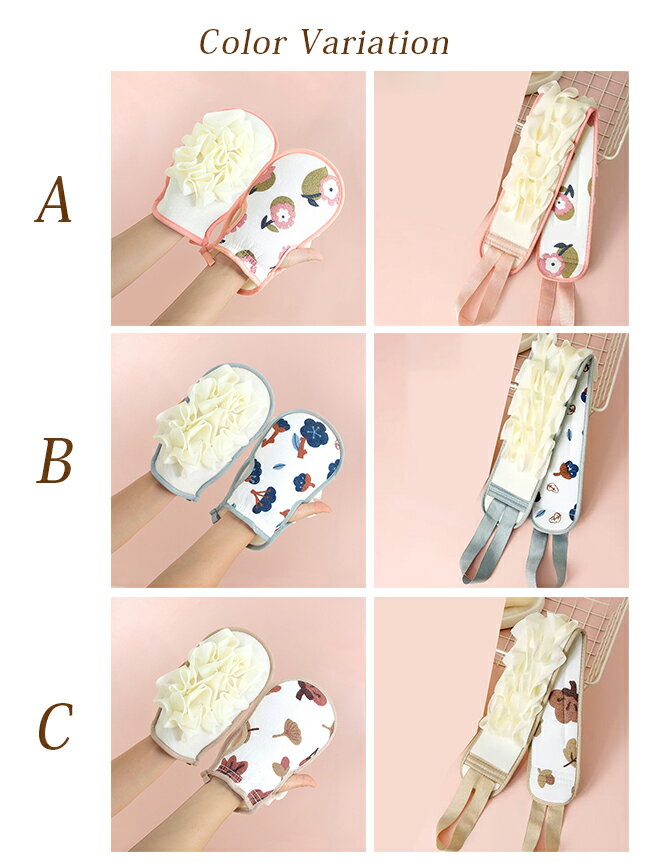 Color Variation

A

B

C