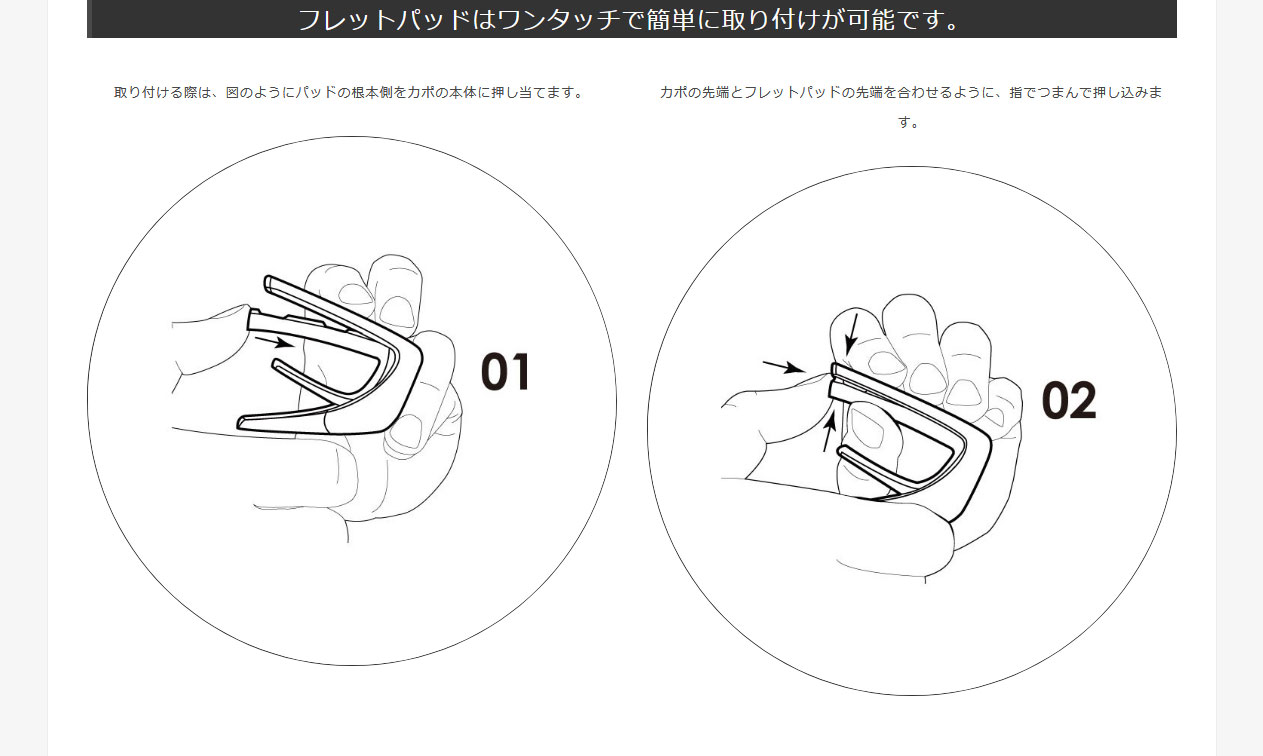 フレットパッドはワンタッチで簡単に取り付けが可能です。

取り付ける際は、図のようにパッドの根本側をカポの本体に押し当てます。

01

カポの先端とフレットパッドの先端を合わせるように、指でつまんで押し込みます。

02