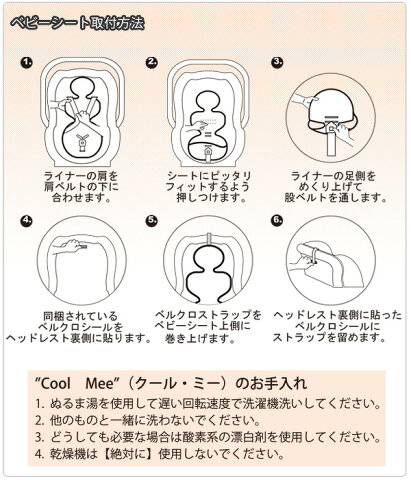 ベビーシート取付方法

1.

ライナーの肩を肩ベルトの下に合わせます。

2.

シートにピッタリフィットするよう押しつけます。

3.

ライナーの足側をめくり上げて股ベルトを通します。

4.

同梱されているベルクロシールをヘッドレスト裏側に貼ります。

5.

ベルクロストラップをベビーシート上側に巻き上げます。

6.

ヘッドレスト裏側に貼ったベルクロシールにストラップを留めます。

"Cool Mee"（クール・ミー）のお手入れ

1. ぬるま湯を使用して遅い回転速度で洗濯機洗いしてください。
2. 他のものと一緒に洗わないでください。
3. どうしても必要な場合は酸素系の漂白剤を使用してください。
4. 乾燥機は【絶対に】使用しないでください。