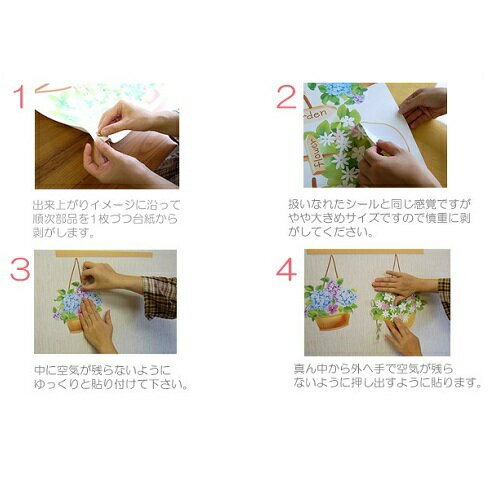 1

出来上がりイメージに沿って順次部品を1枚づつ台紙から剥がします。

2

rden

flower

扱いなれたシールと同じ感覚ですがやや大きめサイズですので慎重に剥がしてください。

3

中に空気が残らないようにゆっくりと貼り付けて下さい。

4

真ん中から外へ手で空気が残らないように押し出すように貼ります。