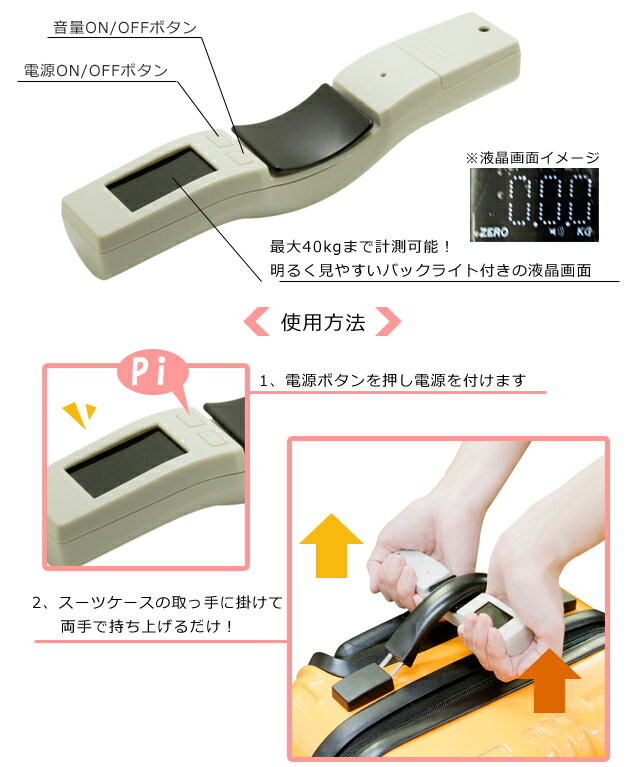 音量ON/OFFボタン

電源ON/OFFボタン

※液晶画面イメージ

0.00

ZERO KG

最大40kgまで計測可能！
明るく見やすいバックライト付きの液晶画面

使用方法

Pi

1、電源ボタンを押し電源を付けます

2、スーツケースの取っ手に掛けて
両手で持ち上げるだけ！