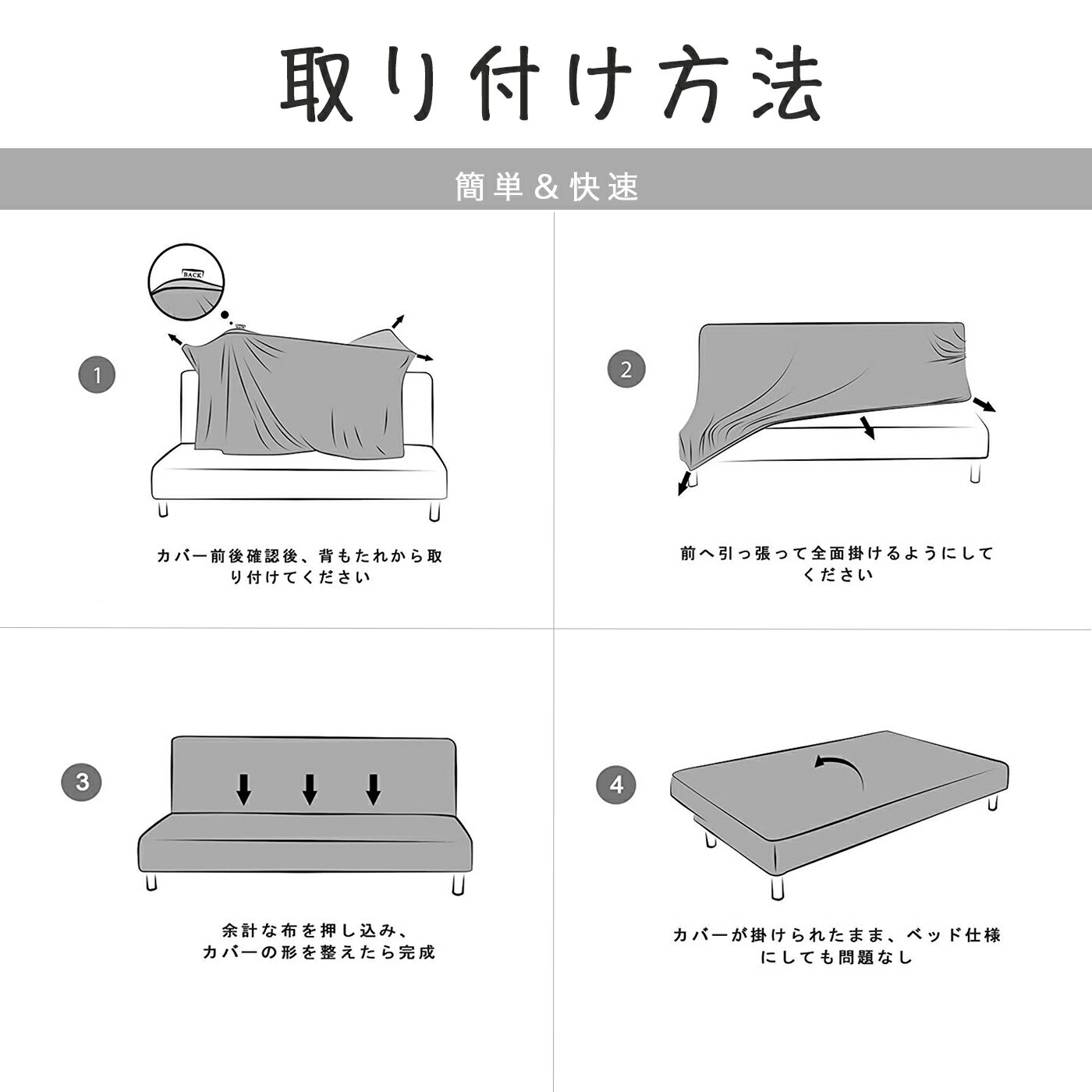 取り付け方法

簡単&快速

BACK

1

カバー前後確認後、背もたれから取り付けてください

2

前へ引っ張って全面掛けるようにしてください

3

余計な布を押し込み、カバーの形を整えたら完成

4

カバーが掛けられたまま、ベッド仕様にしても問題なし