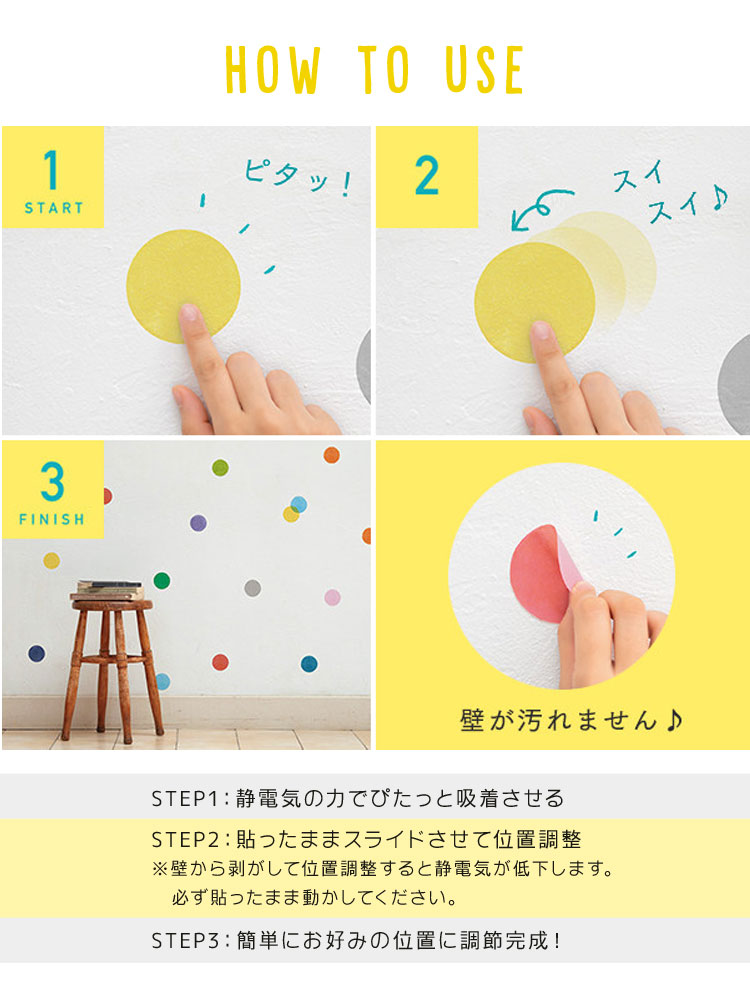 HOW TO USE

1
START
ピタッ！

2
スイスイ♪

3
FINISH

壁が汚れません♪

STEP1：静電気の力でぴたっと吸着させる

STEP2：貼ったままスライドさせて位置調整
※壁から剥がして位置調整すると静電気が低下します。
必ず貼ったまま動かしてください。

STEP3：簡単にお好みの位置に調節完成！