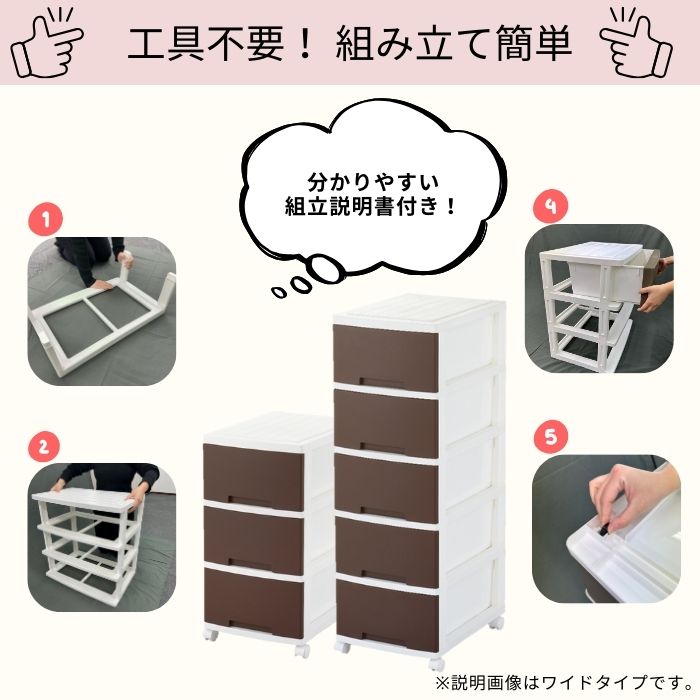 工具不要！ 組み立て簡単

分かりやすい
組立説明書付き！

1

2

4

5

※説明画像はワイドタイプです。