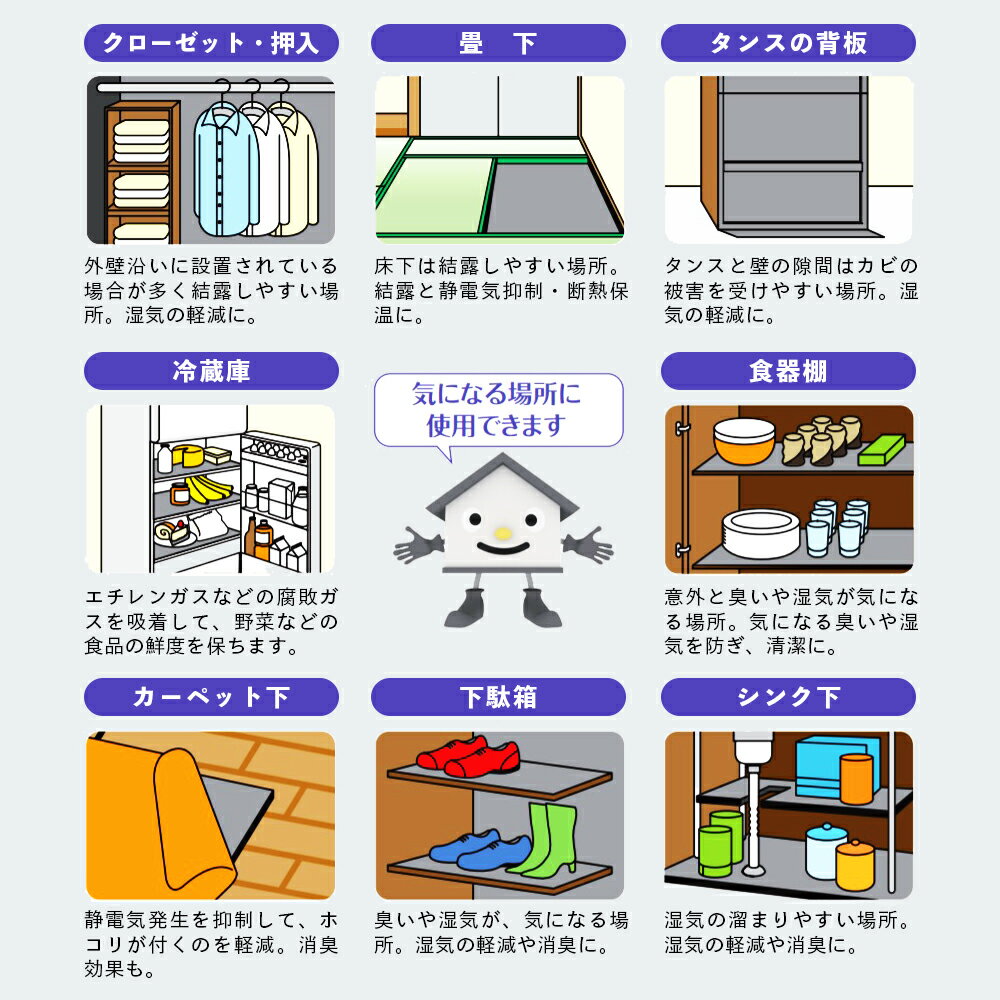 クローゼット・押入

外壁沿いに設置されている場合が多く結露しやすい場所。湿気の軽減に。

畳　下

床下は結露しやすい場所。結露と静電気抑制・断熱保温に。

タンスの背板

タンスと壁の隙間はカビの被害を受けやすい場所。湿気の軽減に。

冷蔵庫

エチレンガスなどの腐敗ガスを吸着して、野菜などの食品の鮮度を保ちます。

気になる場所に使用できます

食器棚

意外と臭いや湿気が気になる場所。気になる臭いや湿気を防ぎ、清潔に。

カーペット下

静電気発生を抑制して、ホコリが付くのを軽減。消臭効果も。

下駄箱

臭いや湿気が、気になる場所。湿気の軽減や消臭に。

シンク下

湿気の溜まりやすい場所。湿気の軽減や消臭に。