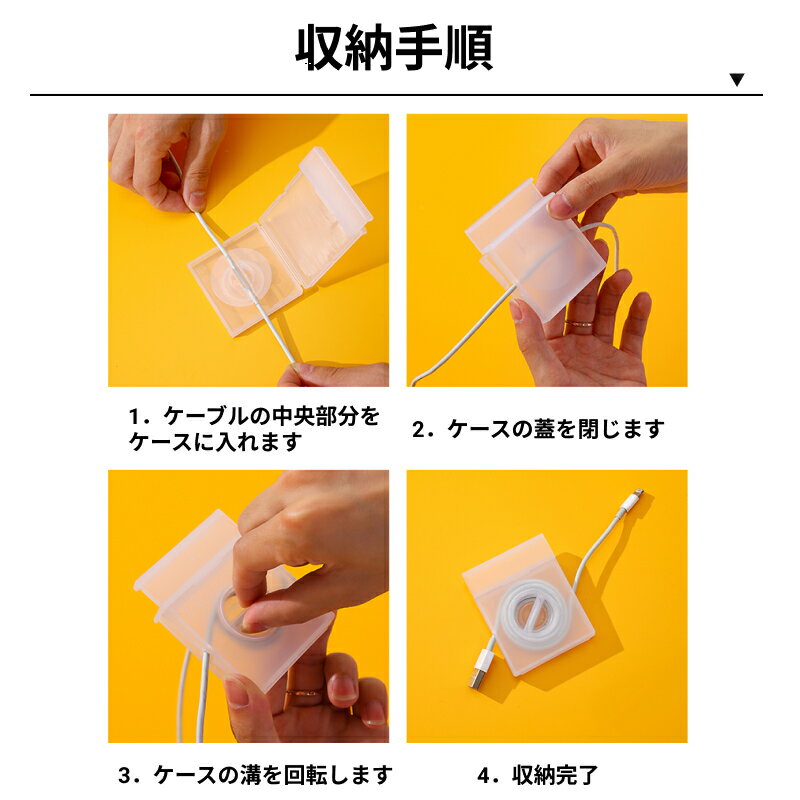 収納手順

▼

1．ケーブルの中央部分をケースに入れます

2．ケースの蓋を閉じます

3．ケースの溝を回転します

4．収納完了