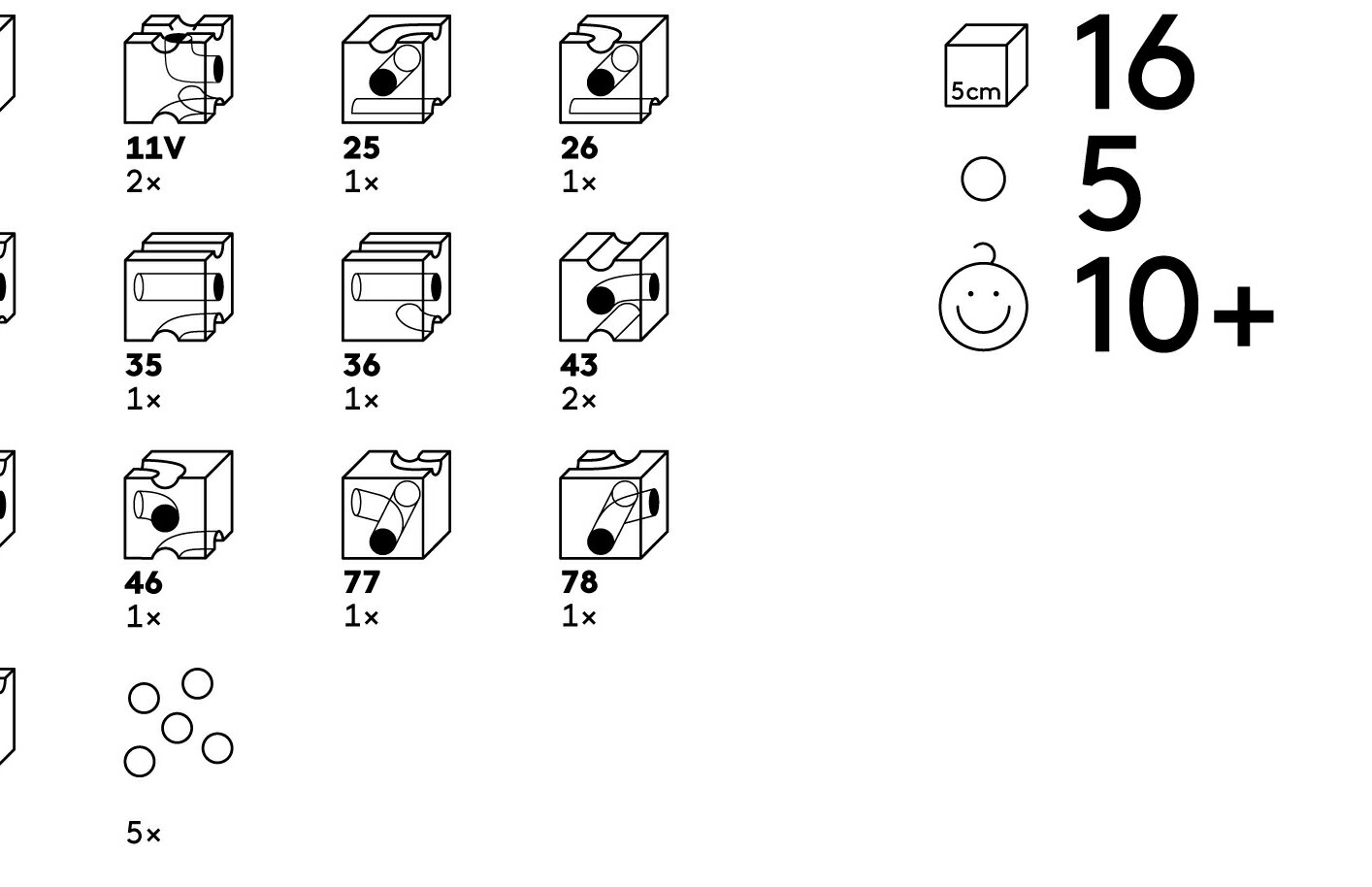 11V
2×

25
1×

26
1×

35
1×

36
1×

43
2×

46
1×

77
1×

78
1×

5×

5cm
16

5

10+