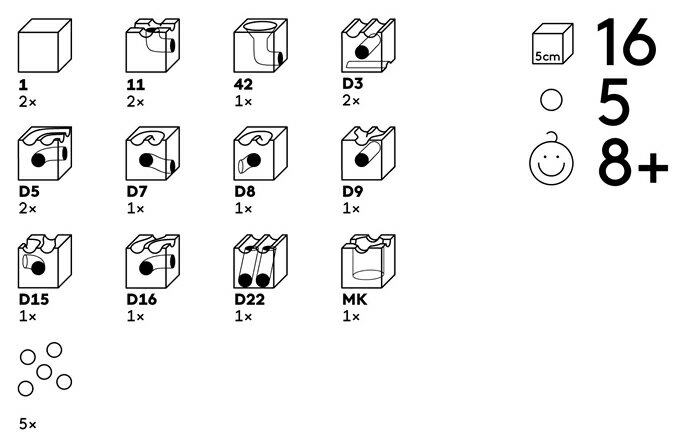 1
2×

11
2×

42
1×

D3
2×

D5
2×

D7
1×

D8
1×

D9
1×

D15
1×

D16
1×

D22
1×

MK
1×

5×

5cm 16

5

8+